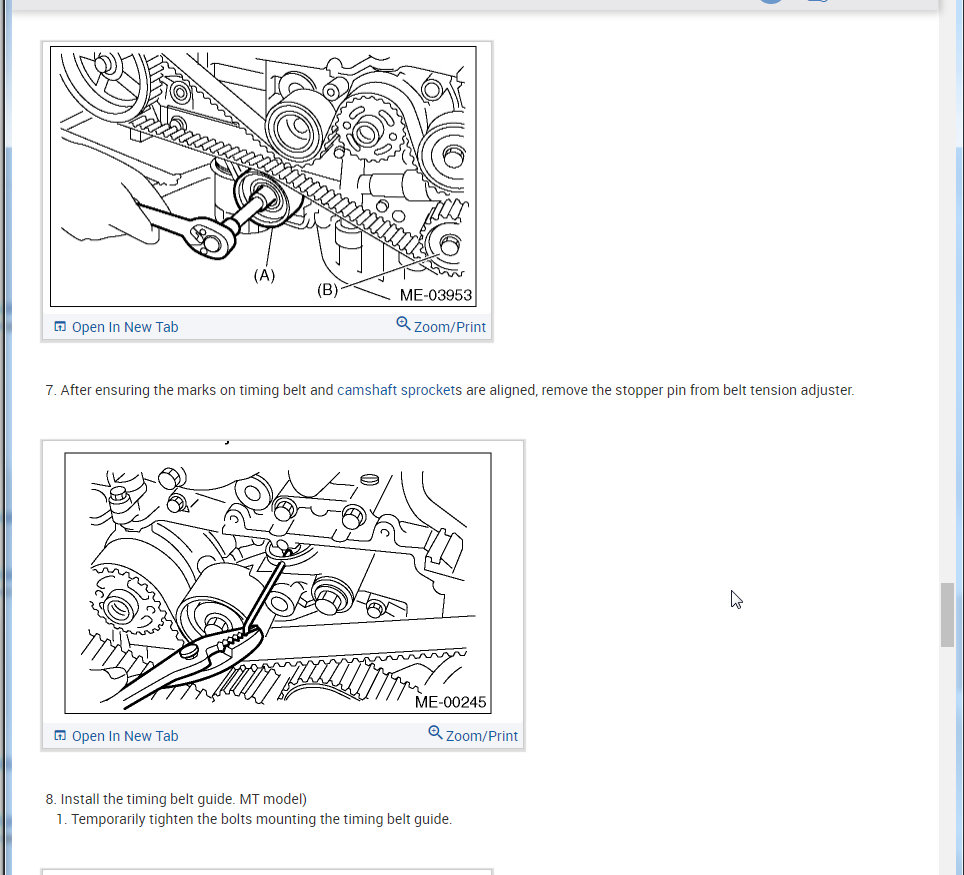 (A)

(B)

ME-03953

Open In New Tab

Zoom/Print

7. After ensuring the marks on timing belt and camshaft sprockets are aligned, remove the stopper pin from belt tension adjuster.

ME-00245

Open In New Tab

Zoom/Print

8. Install the timing belt guide. MT model)
1. Temporarily tighten the bolts mounting the timing belt guide.