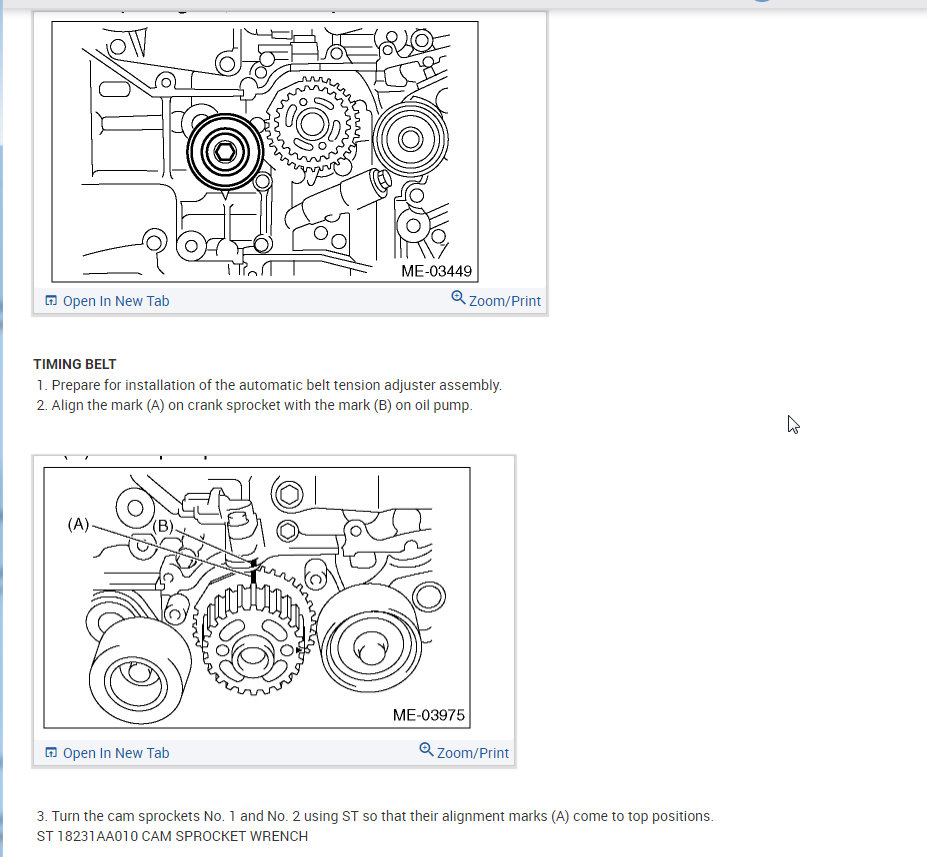 ME-03449

Open In New Tab

Zoom/Print

TIMING BELT

1. Prepare for installation of the automatic belt tension adjuster assembly.

2. Align the mark (A) on crank sprocket with the mark (B) on oil pump.

(A)

(B)

ME-03975

Open In New Tab

Zoom/Print

3. Turn the cam sprockets No. 1 and No. 2 using ST so that their alignment marks (A) come to top positions.
ST 18231AA010 CAM SPROCKET WRENCH