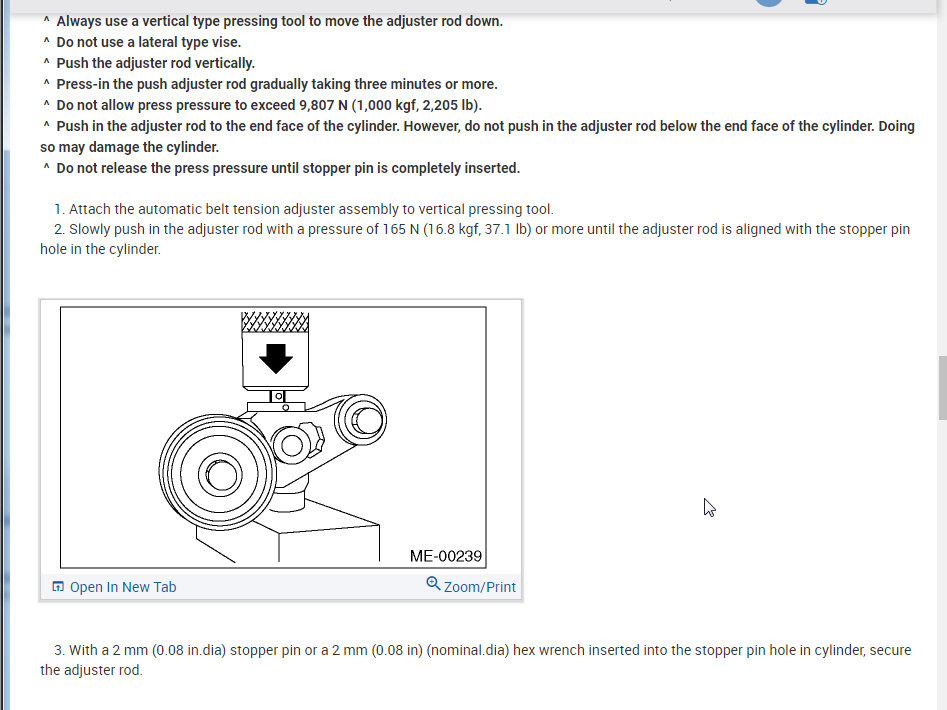 ^ Always use a vertical type pressing tool to move the adjuster rod down.
^ Do not use a lateral type vise.
^ Push the adjuster rod vertically.
^ Press-in the push adjuster rod gradually taking three minutes or more.
^ Do not allow press pressure to exceed 9,807 N (1,000 kgf, 2,205 lb).
^ Push in the adjuster rod to the end face of the cylinder. However, do not push in the adjuster rod below the end face of the cylinder. Doing so may damage the cylinder.
^ Do not release the press pressure until stopper pin is completely inserted.

1. Attach the automatic belt tension adjuster assembly to vertical pressing tool.
2. Slowly push in the adjuster rod with a pressure of 165 N (16.8 kgf, 37.1 lb) or more until the adjuster rod is aligned with the stopper pin hole in the cylinder.

ME-00239

Open In New Tab
Zoom/Print

3. With a 2 mm (0.08 in.dia) stopper pin or a 2 mm (0.08 in) (nominal.dia) hex wrench inserted into the stopper pin hole in cylinder, secure the adjuster rod.