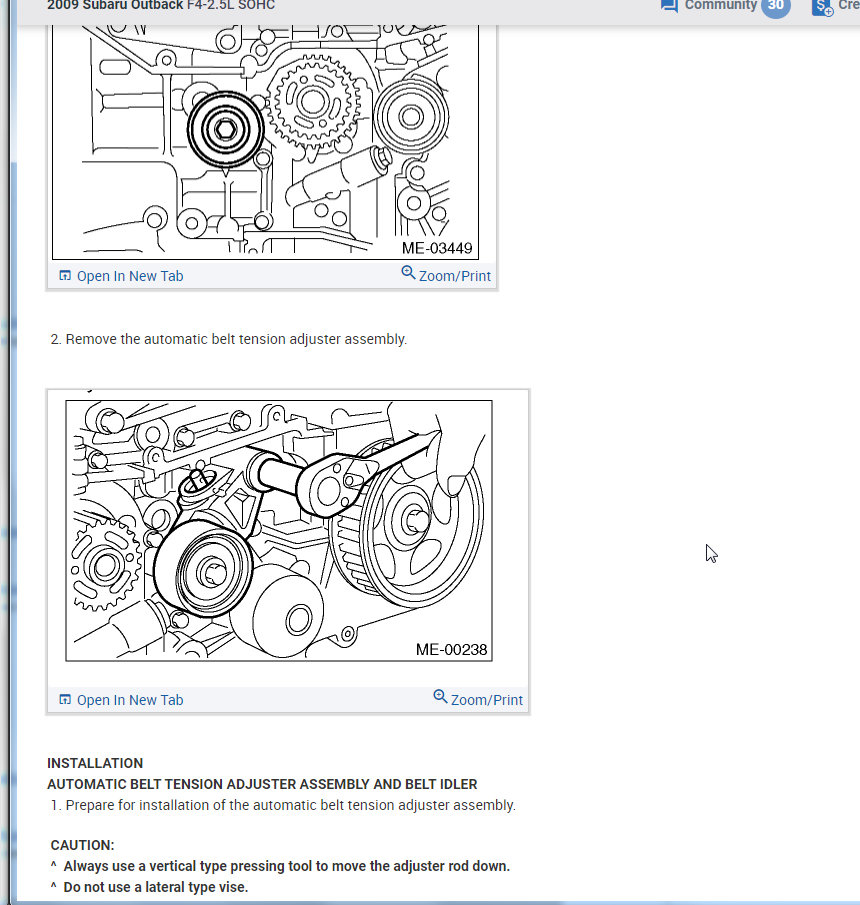 2009 Subaru Outback F4-2.5L SOHC
Community 30
Cre

ME-03449
Open In New Tab
Zoom/Print

2. Remove the automatic belt tension adjuster assembly.

ME-00238
Open In New Tab
Zoom/Print

INSTALLATION
AUTOMATIC BELT TENSION ADJUSTER ASSEMBLY AND BELT IDLER
1. Prepare for installation of the automatic belt tension adjuster assembly.

CAUTION:
^ Always use a vertical type pressing tool to move the adjuster rod down.
^ Do not use a lateral type vise.