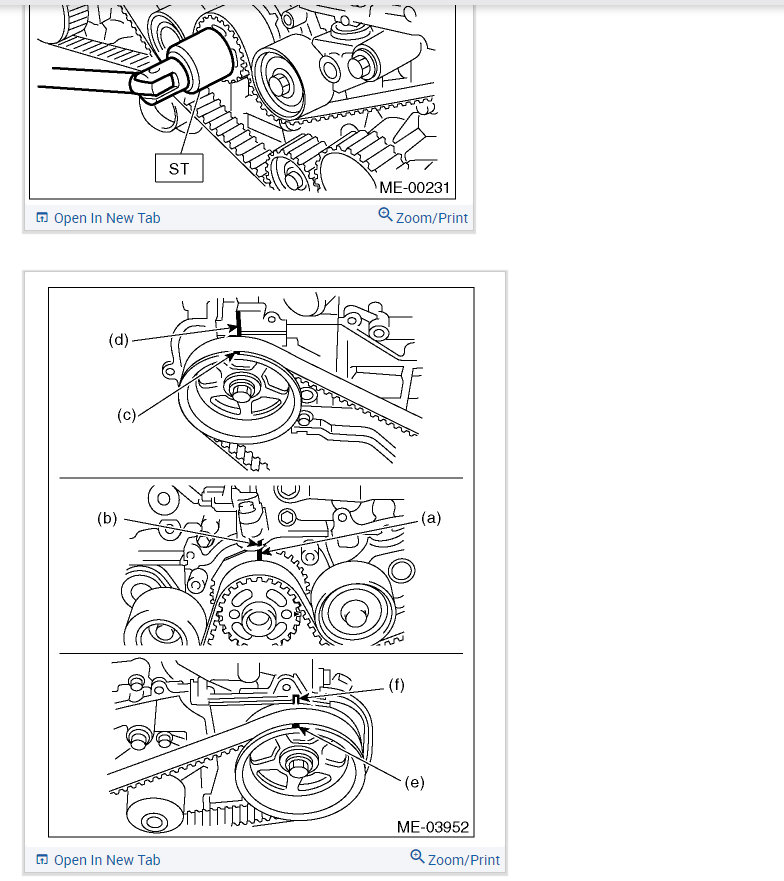 ST

ME-00231

Open In New Tab

Zoom/Print

(d)

(c)

(b)

(a)

(f)

(e)

ME-03952

Open In New Tab

Zoom/Print