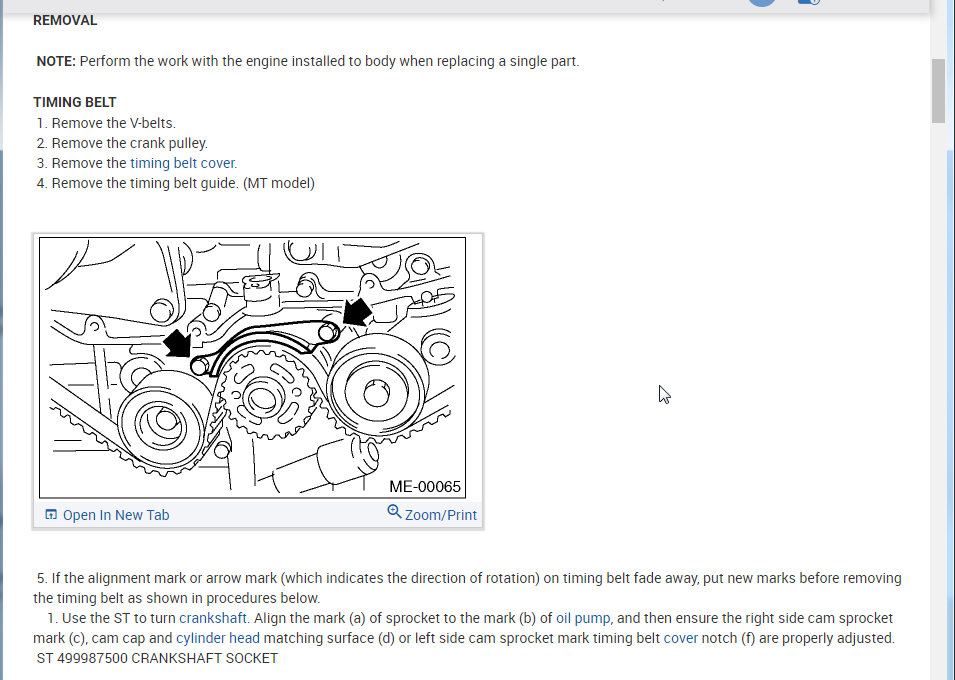 REMOVAL

NOTE: Perform the work with the engine installed to body when replacing a single part.

TIMING BELT
1. Remove the V-belts.
2. Remove the crank pulley.
3. Remove the timing belt cover.
4. Remove the timing belt guide. (MT model)

ME-00065

Open In New Tab
Zoom/Print

5. If the alignment mark or arrow mark (which indicates the direction of rotation) on timing belt fade away, put new marks before removing the timing belt as shown in procedures below.
1. Use the ST to turn crankshaft. Align the mark (a) of sprocket to the mark (b) of oil pump, and then ensure the right side cam sprocket mark (c), cam cap and cylinder head matching surface (d) or left side cam sprocket mark timing belt cover notch (f) are properly adjusted.
ST 499987500 CRANKSHAFT SOCKET