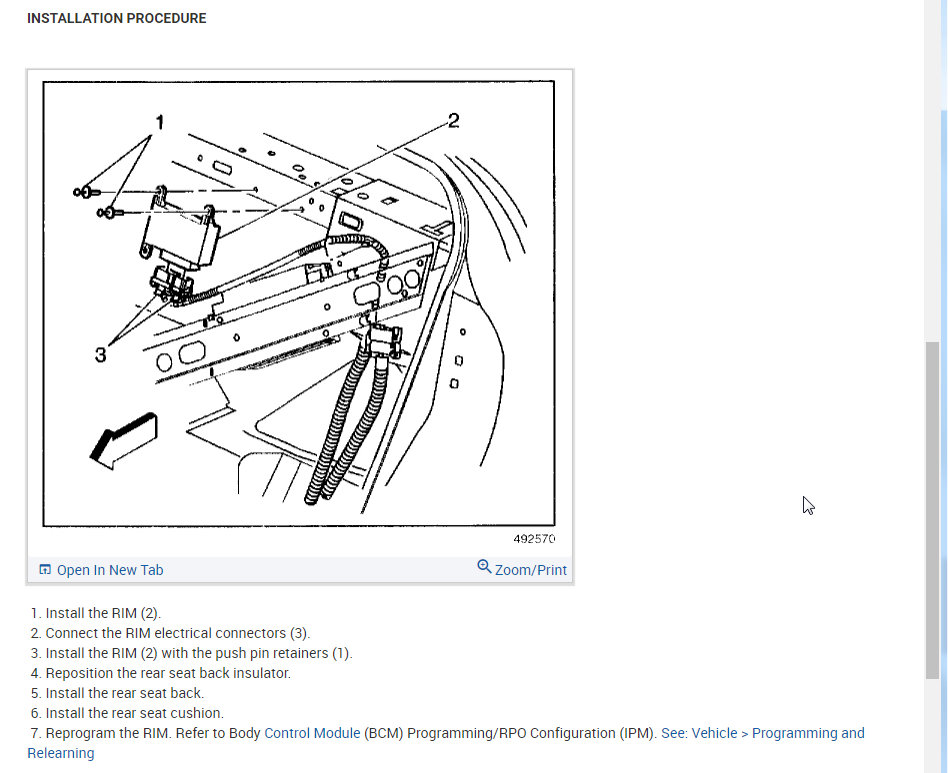 INSTALLATION PROCEDURE

1

2

3

492570

Open In New Tab

Zoom/Print

1. Install the RIM (2).
2. Connect the RIM electrical connectors (3).
3. Install the RIM (2) with the push pin retainers (1).
4. Reposition the rear seat back insulator.
5. Install the rear seat back.
6. Install the rear seat cushion.
7. Reprogram the RIM. Refer to Body Control Module (BCM) Programming/RPO Configuration (IPM). See: Vehicle > Programming and Relearning