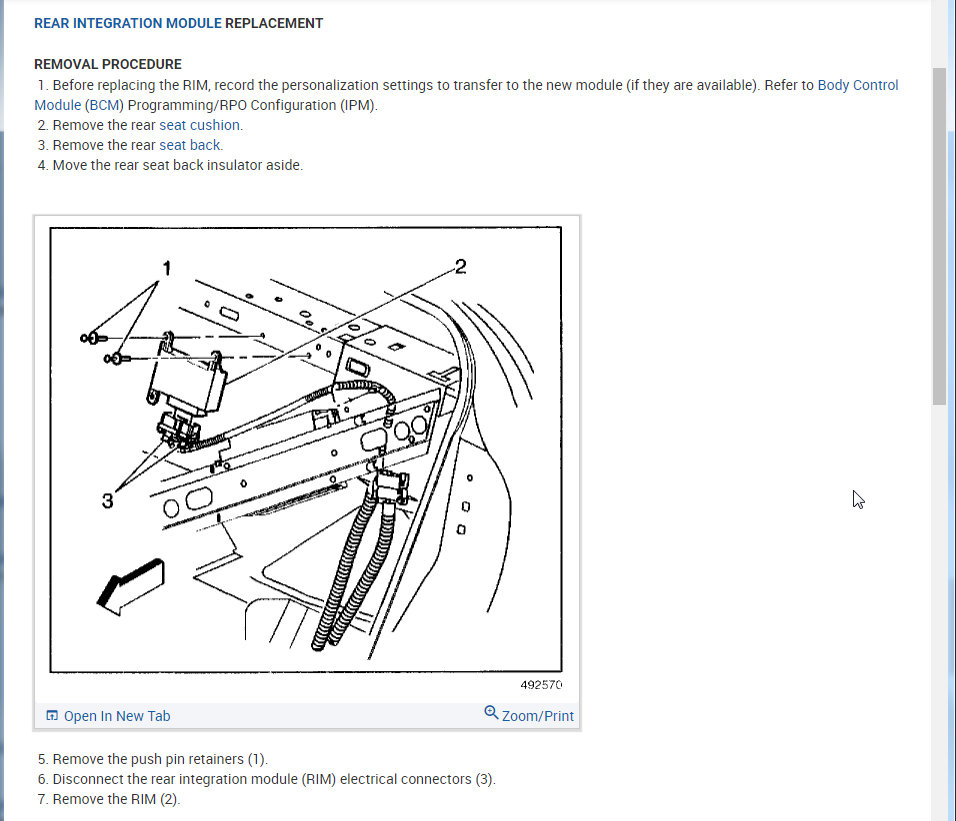 REAR INTEGRATION MODULE REPLACEMENT

REMOVAL PROCEDURE
1. Before replacing the RIM, record the personalization settings to transfer to the new module (if they are available). Refer to Body Control Module (BCM) Programming/RPO Configuration (IPM).
2. Remove the rear seat cushion.
3. Remove the rear seat back.
4. Move the rear seat back insulator aside.

1
2
3
492570

Open In New Tab
Zoom/Print

5. Remove the push pin retainers (1).
6. Disconnect the rear integration module (RIM) electrical connectors (3).
7. Remove the RIM (2).