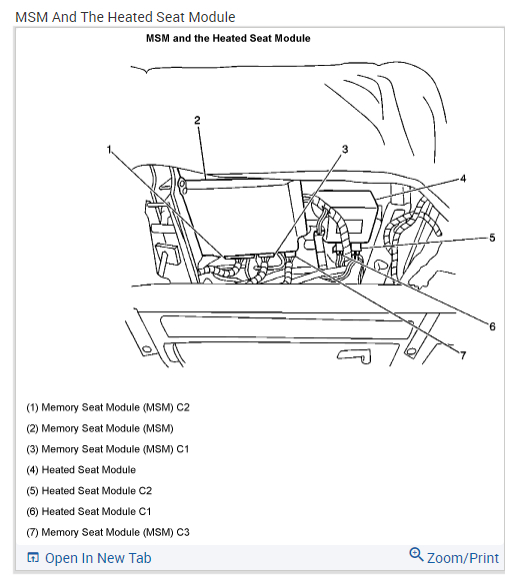 MSM And The Heated Seat Module

MSM and the Heated Seat Module

2
1
3
4
5
6
7

(1) Memory Seat Module (MSM) C2

(2) Memory Seat Module (MSM)

(3) Memory Seat Module (MSM) C1

(4) Heated Seat Module

(5) Heated Seat Module C2

(6) Heated Seat Module C1

(7) Memory Seat Module (MSM) C3

Open In New Tab

Zoom/Print