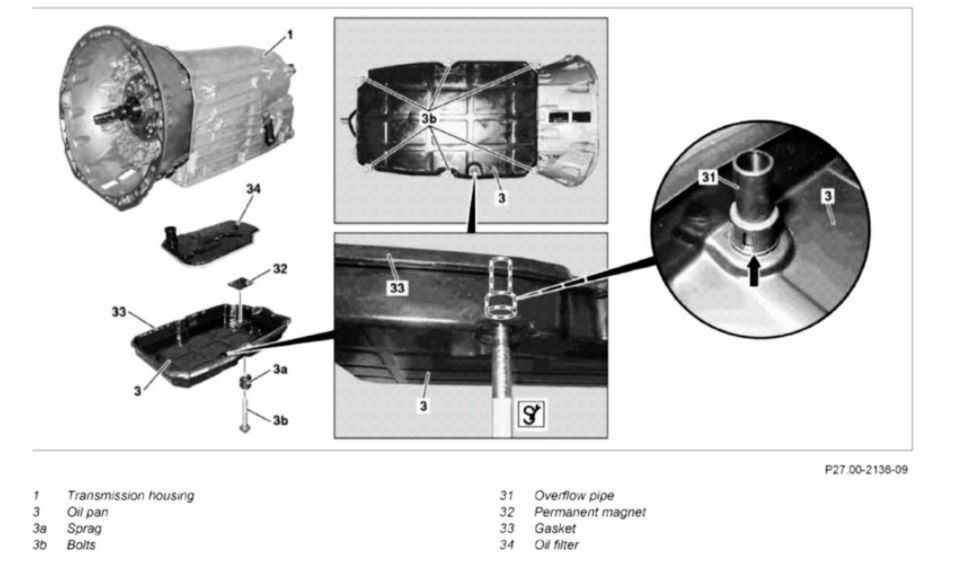 1
34
32
33
3
3a
3b
3b
3
33
3
31
3

P27.00-2136-09

1 Transmission housing
3 Oil pan
3a Sprag
3b Bolts

31 Overflow pipe
32 Permanent magnet
33 Gasket
34 Oil filter