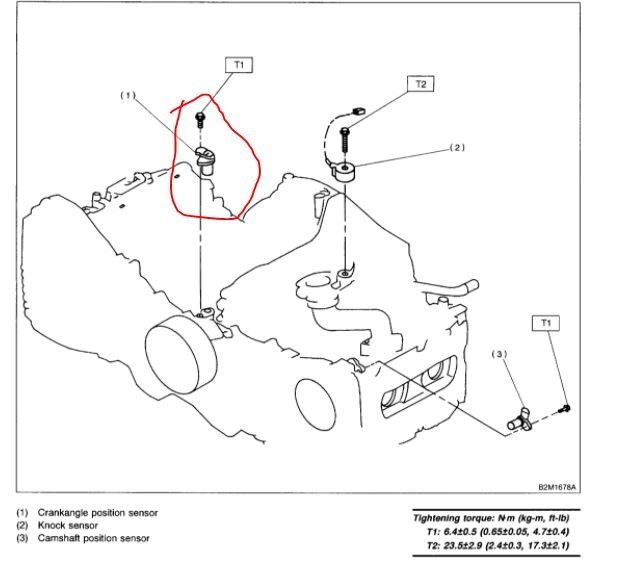 T1

(1)

T2

(2)

T1

(3)

B2M1678A

(1) Crankangle position sensor
(2) Knock sensor
(3) Camshaft position sensor

Tightening torque: N·m (kg-m, ft-lb)
T1: 6.4±0.5 (0.65±0.05, 4.7±0.4)
T2: 23.5±2.9 (2.4±0.3, 17.3±2.1)