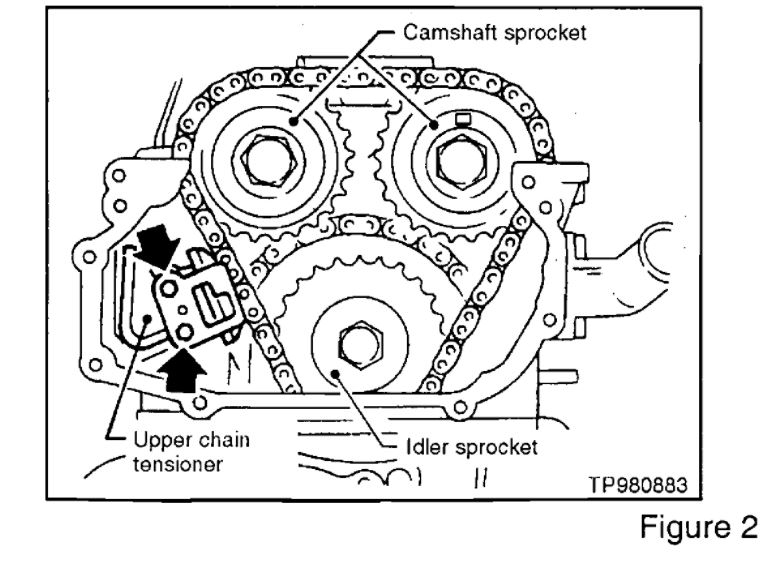 Camshaft sprocket

Upper chain tensioner

Idler sprocket

TP980883

Figure 2