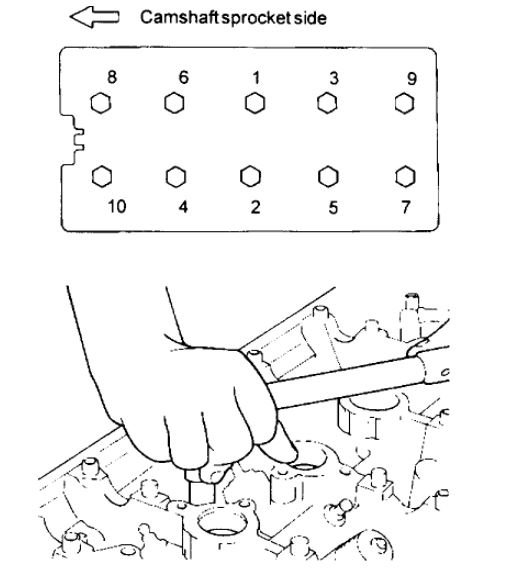 Camshaft sprocket side

8 6 1 3 9

10 4 2 5 7