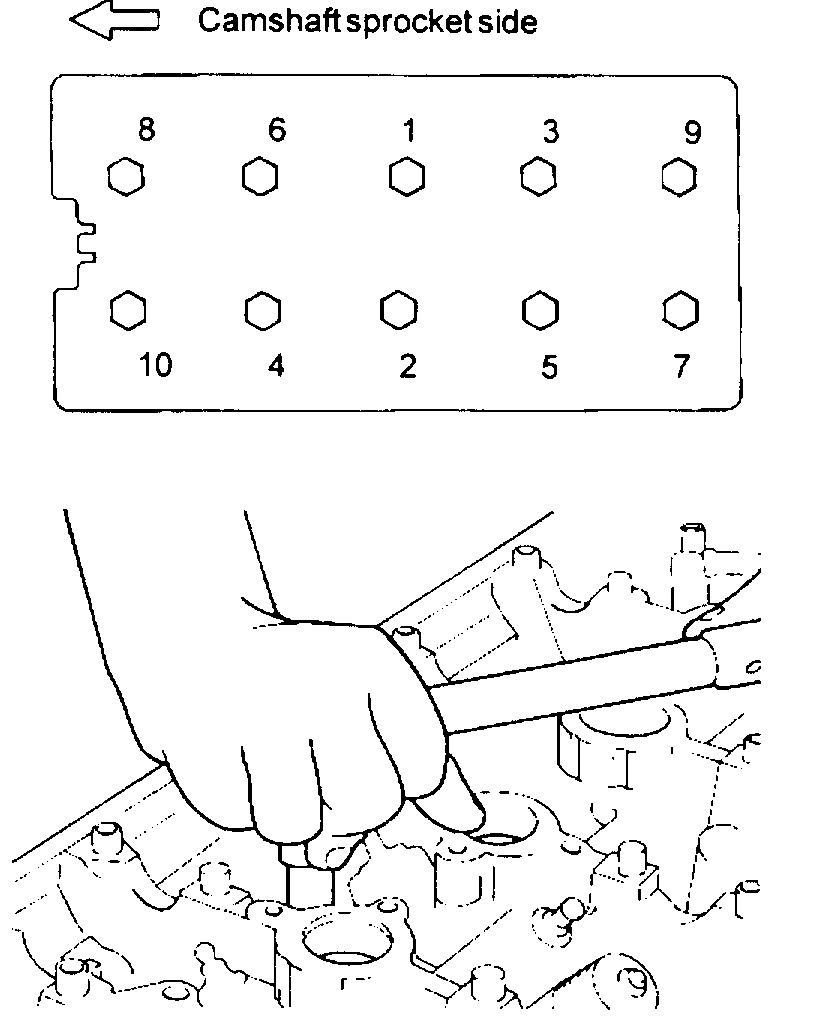 Camshaft sprocket side

8 6 1 3 9

10 4 2 5 7