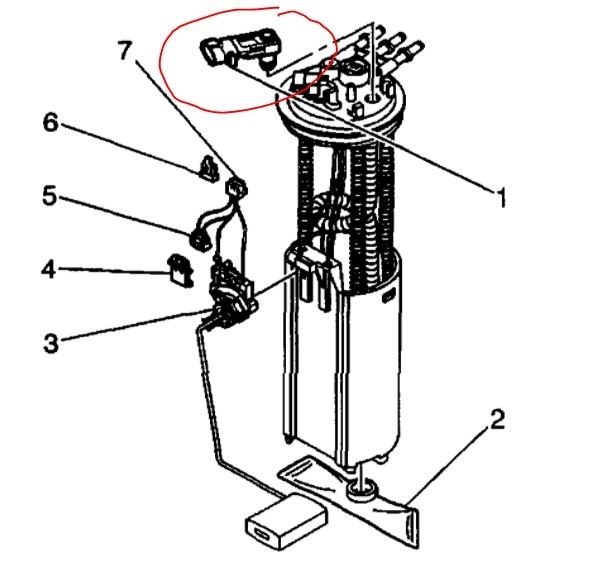 7
6
5
4
3
1
2