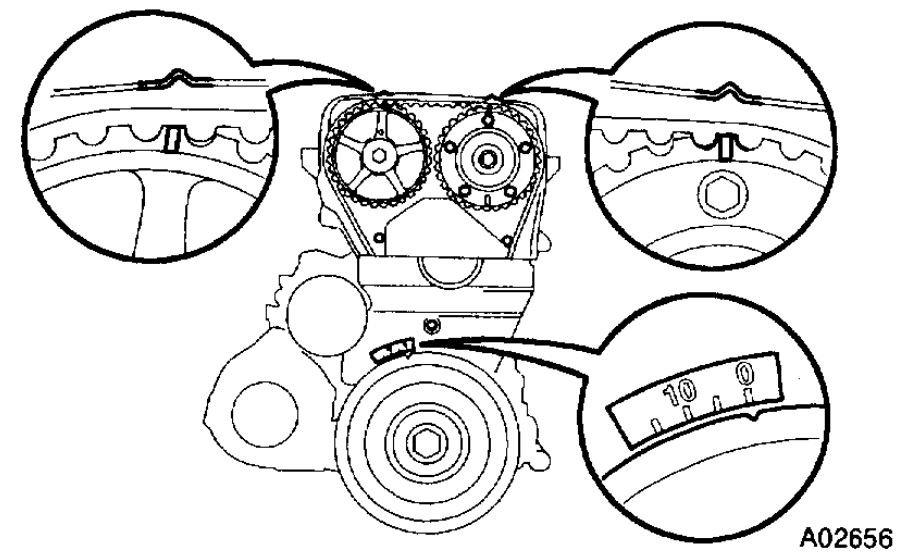 10
0
A02656