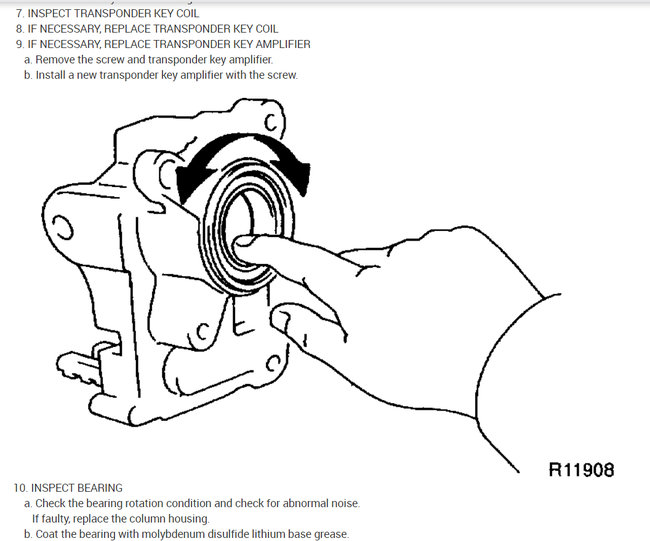 7. INSPECT TRANSPONDER KEY COIL
8. IF NECESSARY, REPLACE TRANSPONDER KEY COIL
9. IF NECESSARY, REPLACE TRANSPONDER KEY AMPLIFIER
a. Remove the screw and transponder key amplifier.
b. Install a new transponder key amplifier with the screw.

R11908

10. INSPECT BEARING
a. Check the bearing rotation condition and check for abnormal noise. If faulty, replace the column housing.
b. Coat the bearing with molybdenum disulfide lithium base grease.