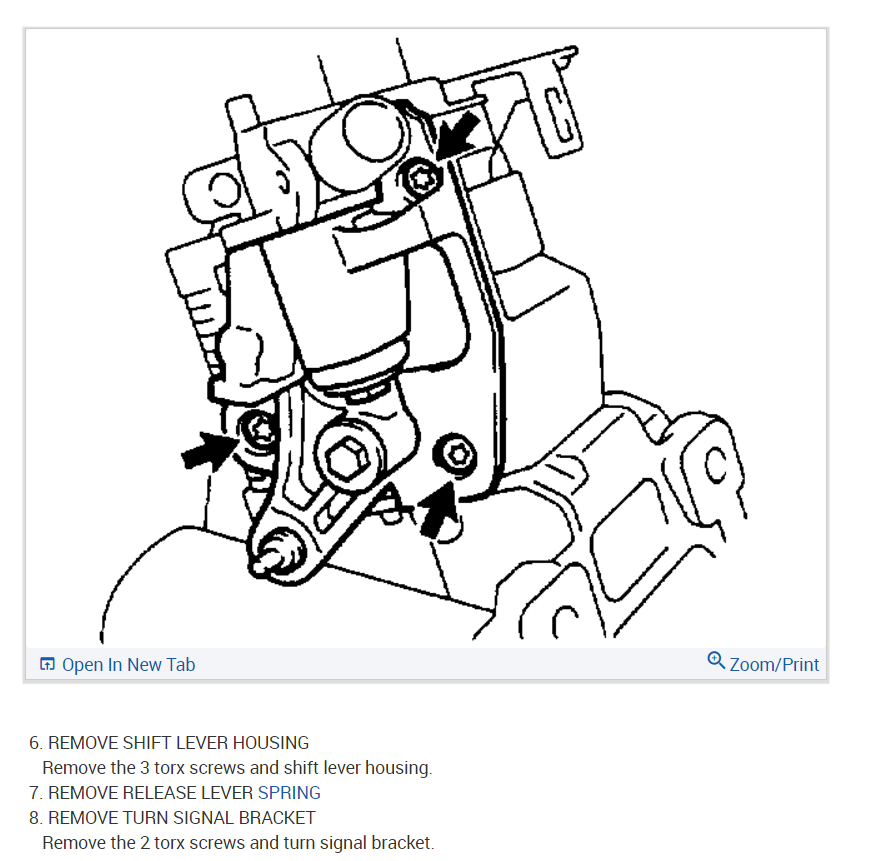 Open In New Tab

Zoom/Print

6. REMOVE SHIFT LEVER HOUSING
Remove the 3 torx screws and shift lever housing.

7. REMOVE RELEASE LEVER SPRING

8. REMOVE TURN SIGNAL BRACKET
Remove the 2 torx screws and turn signal bracket.