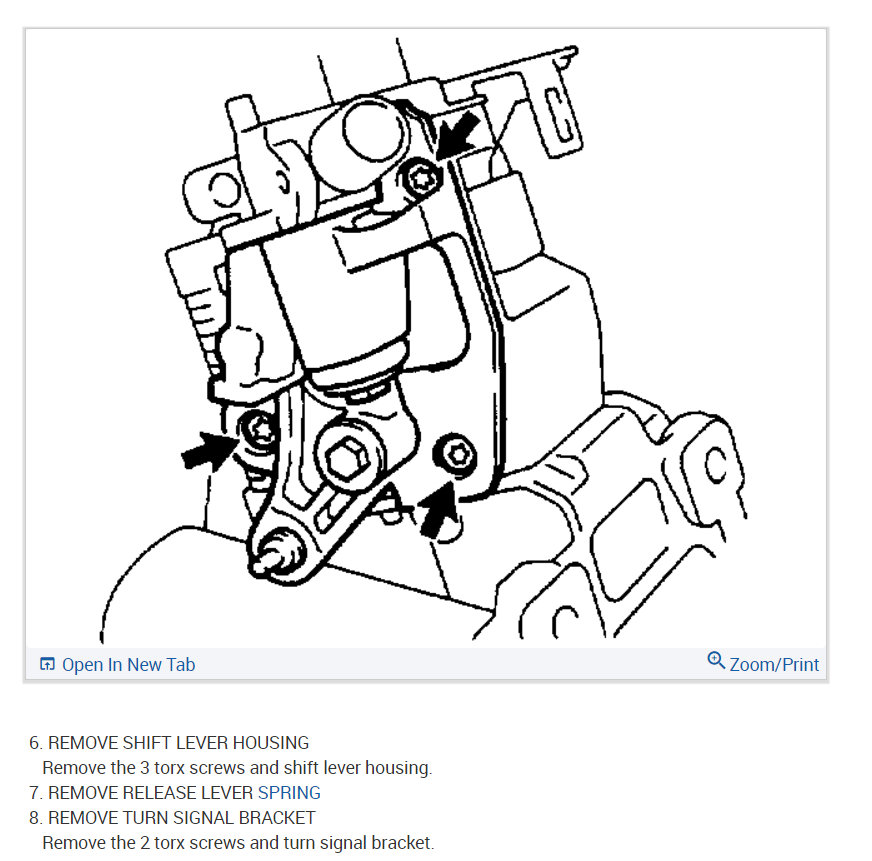 Open In New Tab

Zoom/Print

6. REMOVE SHIFT LEVER HOUSING
Remove the 3 torx screws and shift lever housing.
7. REMOVE RELEASE LEVER SPRING
8. REMOVE TURN SIGNAL BRACKET
Remove the 2 torx screws and turn signal bracket.