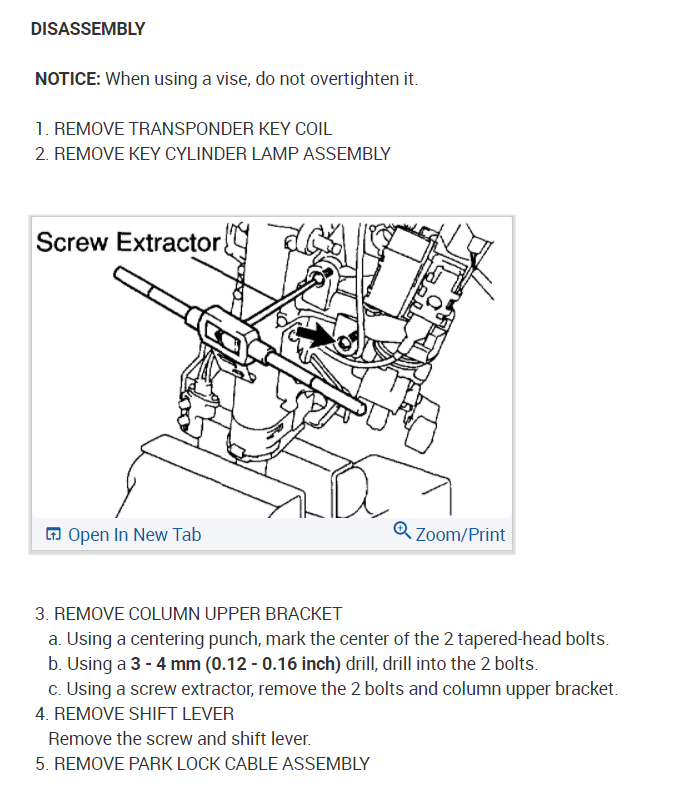 DISASSEMBLY

NOTICE: When using a vise, do not overtighten it.

1. REMOVE TRANSPONDER KEY COIL
2. REMOVE KEY CYLINDER LAMP ASSEMBLY

Screw Extractor

Open In New Tab

Zoom/Print

3. REMOVE COLUMN UPPER BRACKET
a. Using a centering punch, mark the center of the 2 tapered-head bolts.
b. Using a 3 - 4 mm (0.12 - 0.16 inch) drill, drill into the 2 bolts.
c. Using a screw extractor, remove the 2 bolts and column upper bracket.
4. REMOVE SHIFT LEVER
Remove the screw and shift lever.
5. REMOVE PARK LOCK CABLE ASSEMBLY