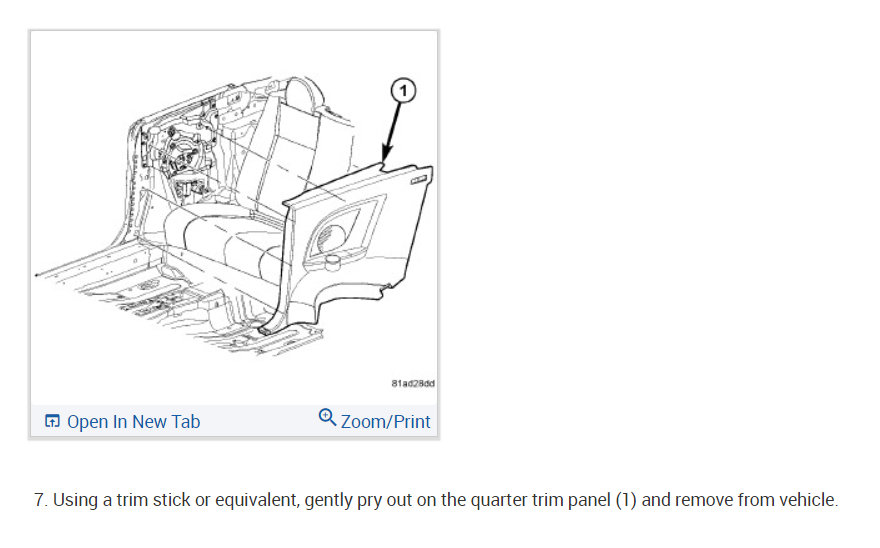 1

81ad28dd

Open In New Tab

Zoom/Print

7. Using a trim stick or equivalent, gently pry out on the quarter trim panel (1) and remove from vehicle.