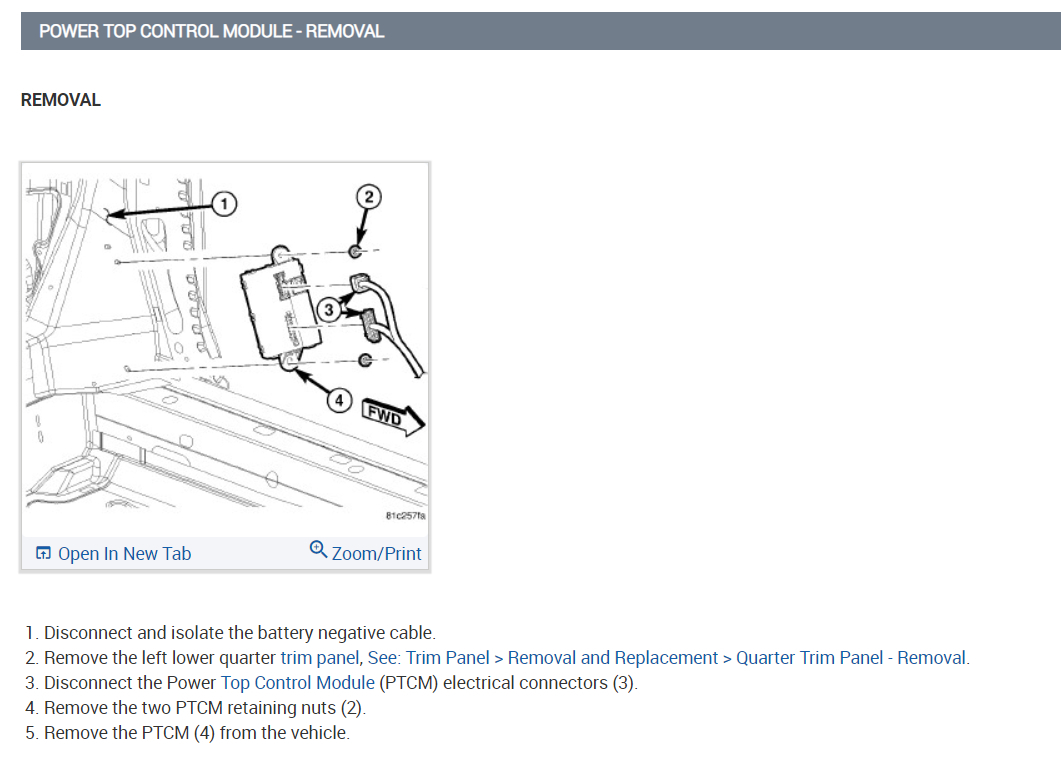 POWER TOP CONTROL MODULE - REMOVAL

REMOVAL

1
2
3
4
FWD
81c257fa

Open In New Tab
Zoom/Print

1. Disconnect and isolate the battery negative cable.
2. Remove the left lower quarter trim panel, See: Trim Panel > Removal and Replacement > Quarter Trim Panel - Removal.
3. Disconnect the Power Top Control Module (PTCM) electrical connectors (3).
4. Remove the two PTCM retaining nuts (2).
5. Remove the PTCM (4) from the vehicle.