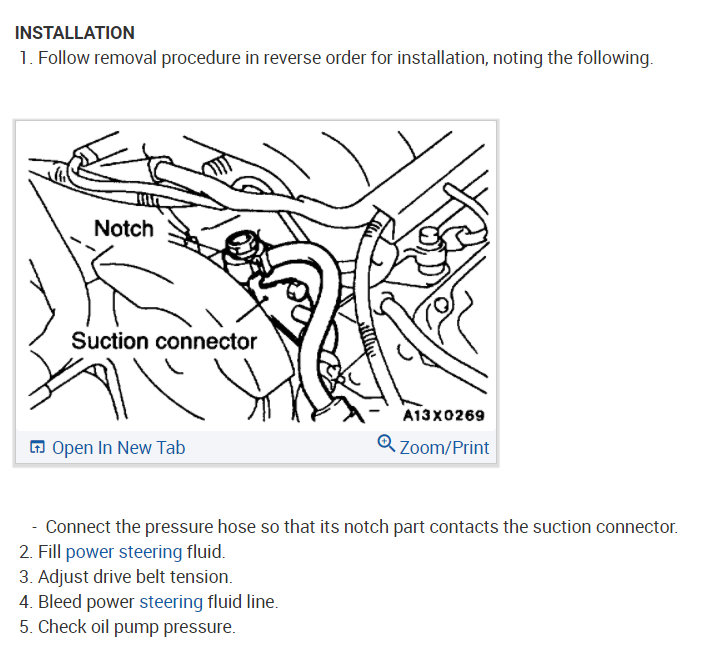 INSTALLATION
1. Follow removal procedure in reverse order for installation, noting the following.

Notch
Suction connector
A13X0269

Open In New Tab
Zoom/Print

- Connect the pressure hose so that its notch part contacts the suction connector.
2. Fill power steering fluid.
3. Adjust drive belt tension.
4. Bleed power steering fluid line.
5. Check oil pump pressure.