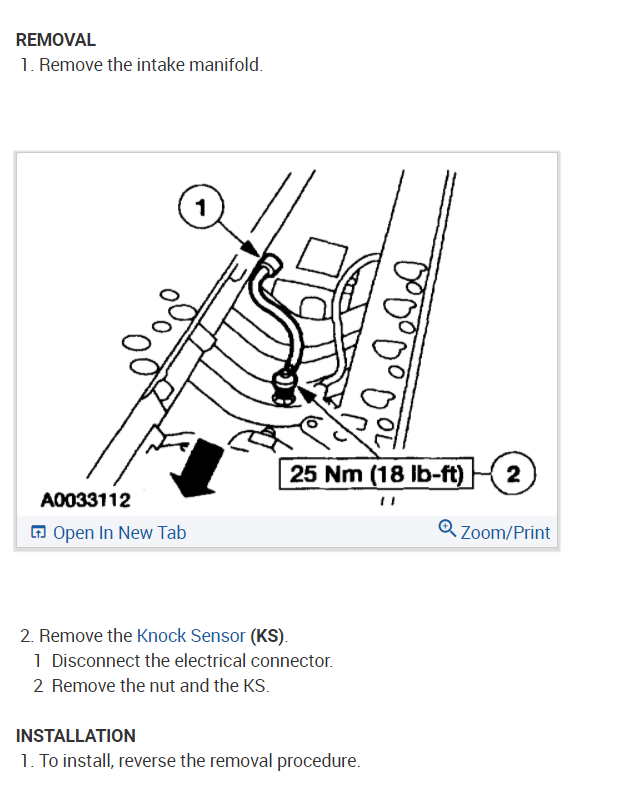 REMOVAL
1. Remove the intake manifold.

1

25 Nm (18 lb-ft)

2

A0033112

Open In New Tab

Zoom/Print

2. Remove the Knock Sensor (KS).
1 Disconnect the electrical connector.
2 Remove the nut and the KS.

INSTALLATION
1. To install, reverse the removal procedure.