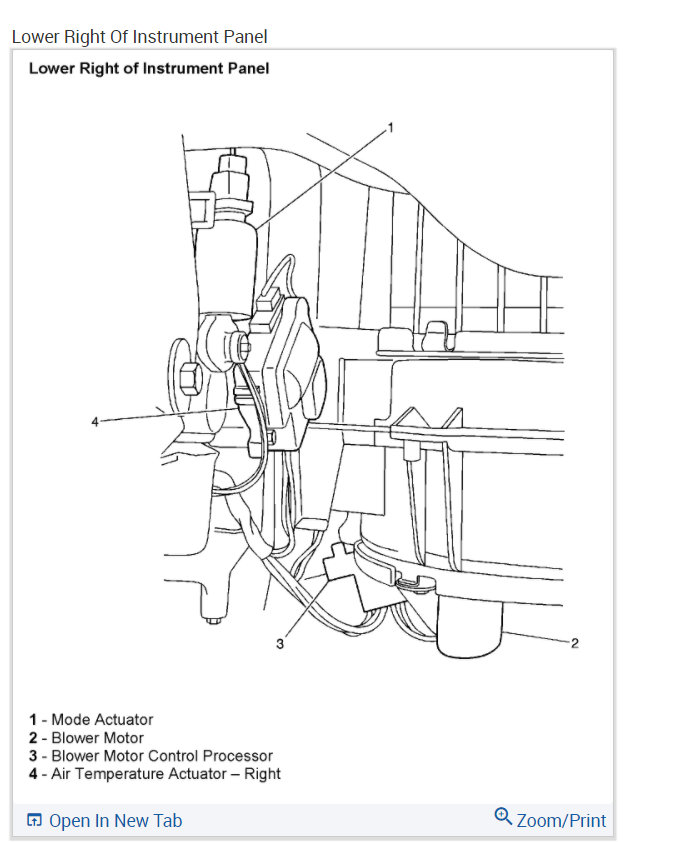 Lower Right Of Instrument Panel

Lower Right of Instrument Panel

1

4

3

2

1 - Mode Actuator
2 - Blower Motor
3 - Blower Motor Control Processor
4 - Air Temperature Actuator – Right

Open In New Tab

Zoom/Print