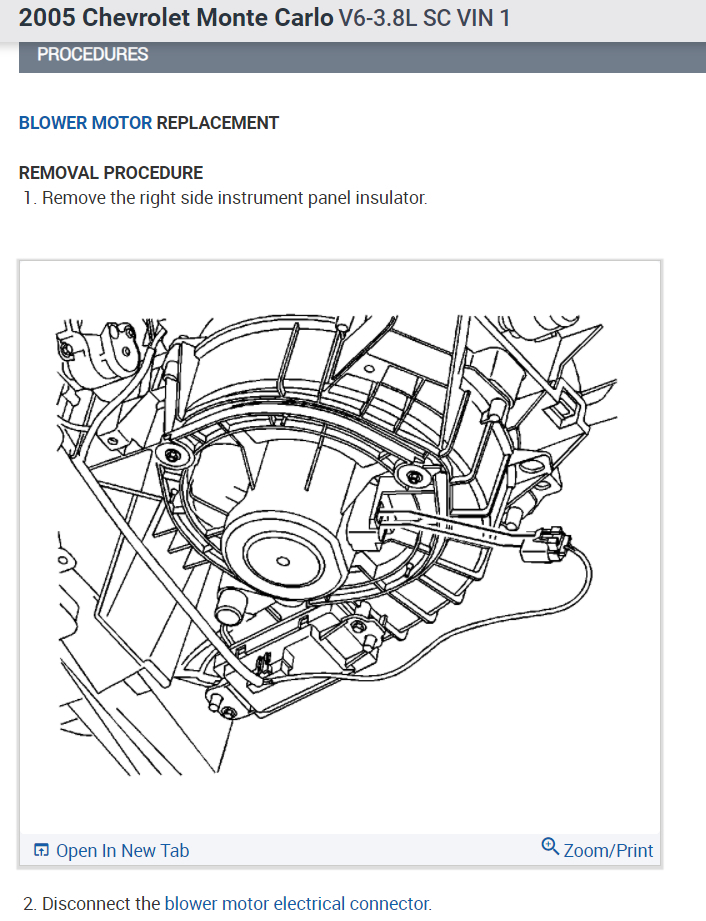 2005 Chevrolet Monte Carlo V6-3.8L SC VIN 1

PROCEDURES

BLOWER MOTOR REPLACEMENT

REMOVAL PROCEDURE

1. Remove the right side instrument panel insulator.

Open In New Tab

Zoom/Print

2. Disconnect the blower motor electrical connector.