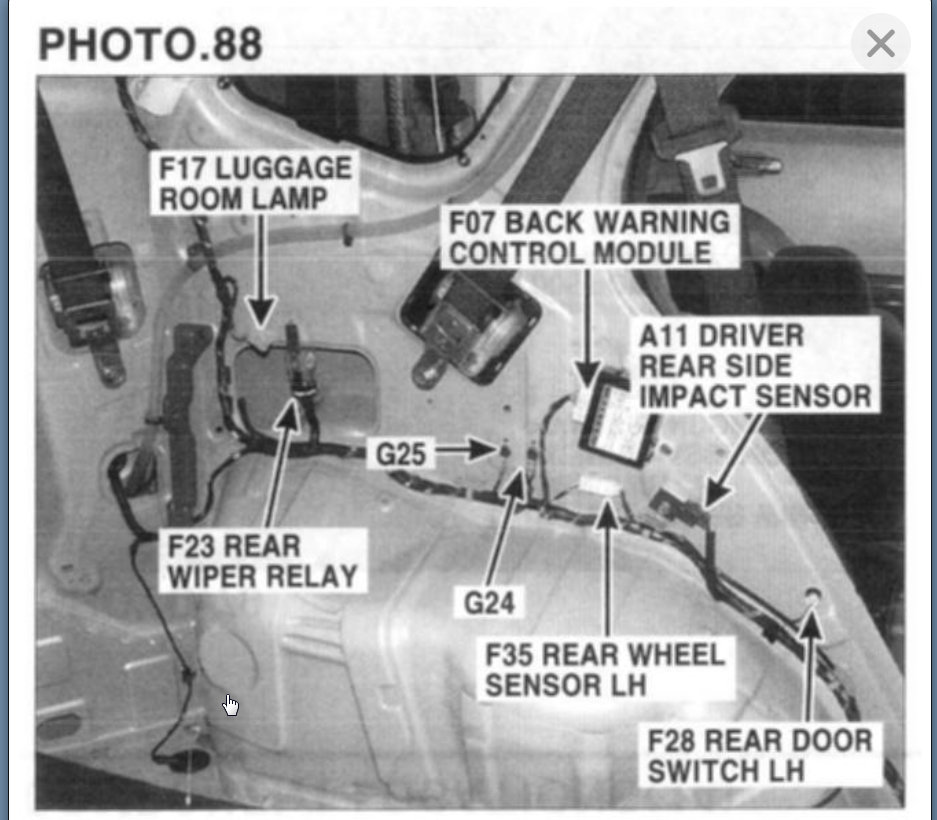 PHOTO.88

F17 LUGGAGE ROOM LAMP

F07 BACK WARNING CONTROL MODULE

A11 DRIVER REAR SIDE IMPACT SENSOR

G25

F23 REAR WIPER RELAY

G24

F35 REAR WHEEL SENSOR LH

F28 REAR DOOR SWITCH LH