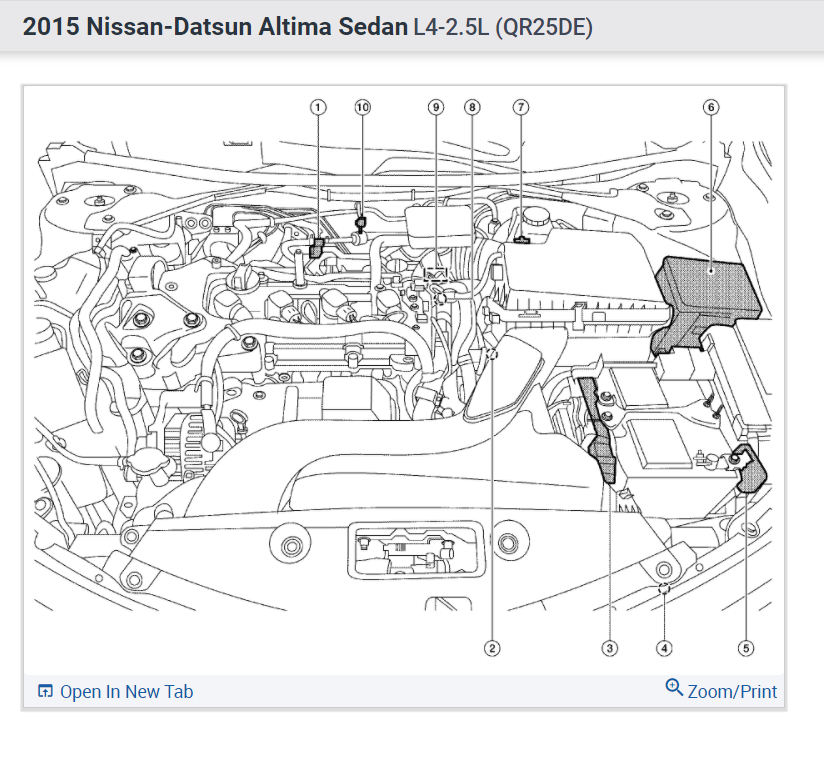 2015 Nissan-Datsun Altima Sedan L4-2.5L (QR25DE)

1
10
9
8
7
6
2
3
4
5

Open In New Tab
Zoom/Print