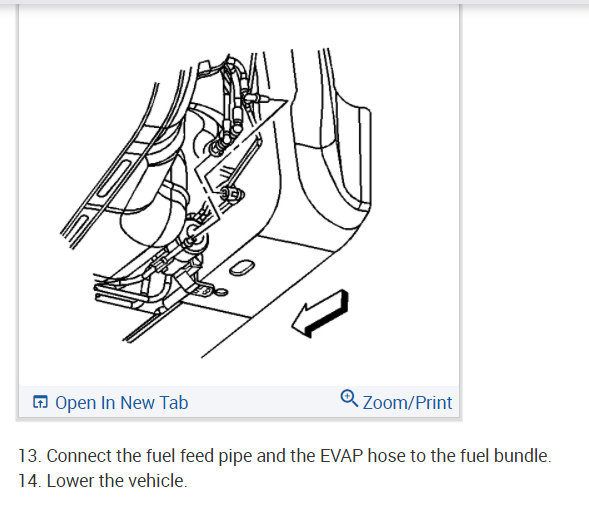 Open In New Tab

Zoom/Print

13. Connect the fuel feed pipe and the EVAP hose to the fuel bundle.
14. Lower the vehicle.