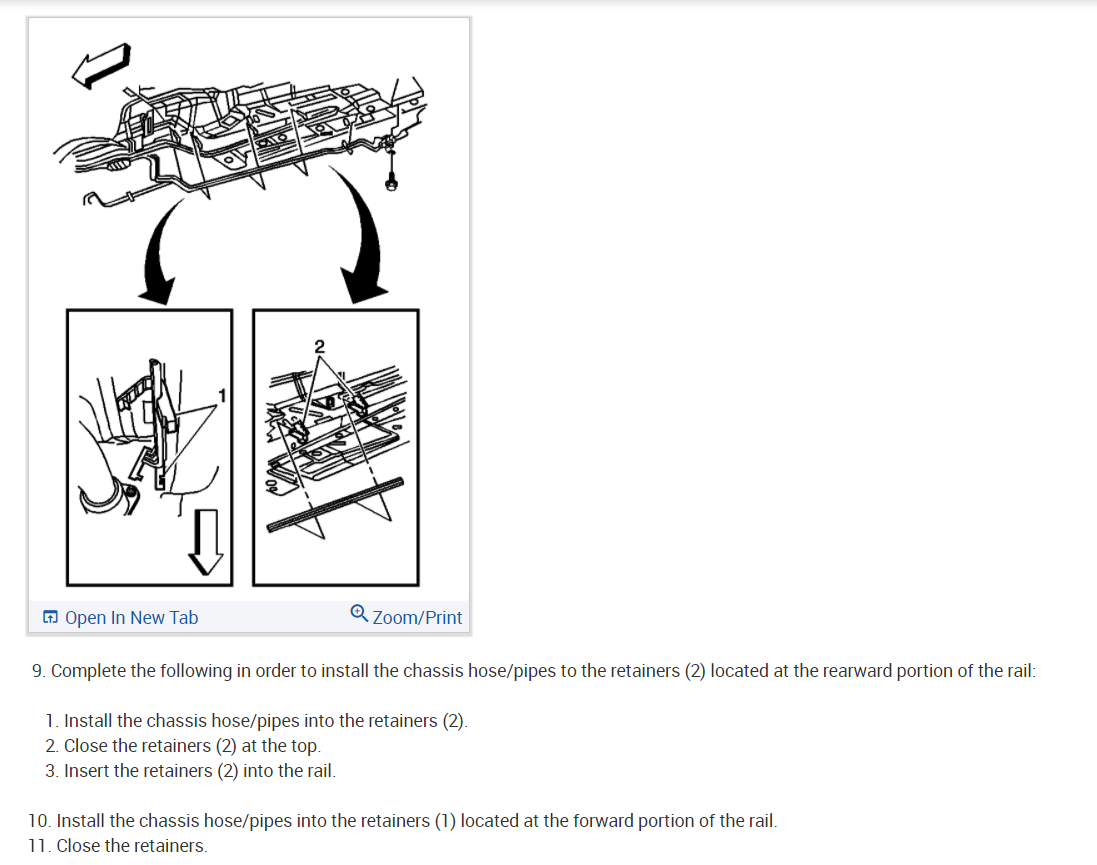 2

1

Open In New Tab

Zoom/Print

9. Complete the following in order to install the chassis hose/pipes to the retainers (2) located at the rearward portion of the rail:

1. Install the chassis hose/pipes into the retainers (2).
2. Close the retainers (2) at the top.
3. Insert the retainers (2) into the rail.

10. Install the chassis hose/pipes into the retainers (1) located at the forward portion of the rail.
11. Close the retainers.