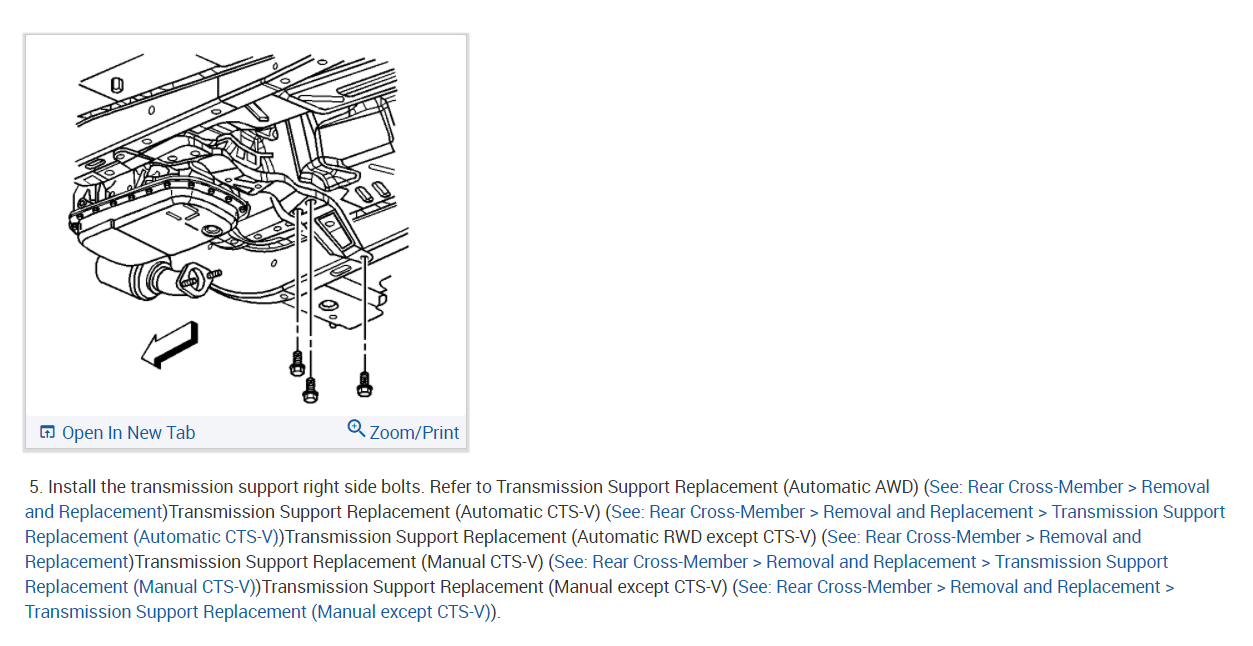 Open In New Tab
Zoom/Print

5. Install the transmission support right side bolts. Refer to Transmission Support Replacement (Automatic AWD) (See: Rear Cross-Member > Removal and Replacement)Transmission Support Replacement (Automatic CTS-V) (See: Rear Cross-Member > Removal and Replacement > Transmission Support Replacement (Automatic CTS-V))Transmission Support Replacement (Automatic RWD except CTS-V) (See: Rear Cross-Member > Removal and Replacement)Transmission Support Replacement (Manual CTS-V) (See: Rear Cross-Member > Removal and Replacement > Transmission Support Replacement (Manual CTS-V))Transmission Support Replacement (Manual except CTS-V) (See: Rear Cross-Member > Removal and Replacement > Transmission Support Replacement (Manual except CTS-V)).