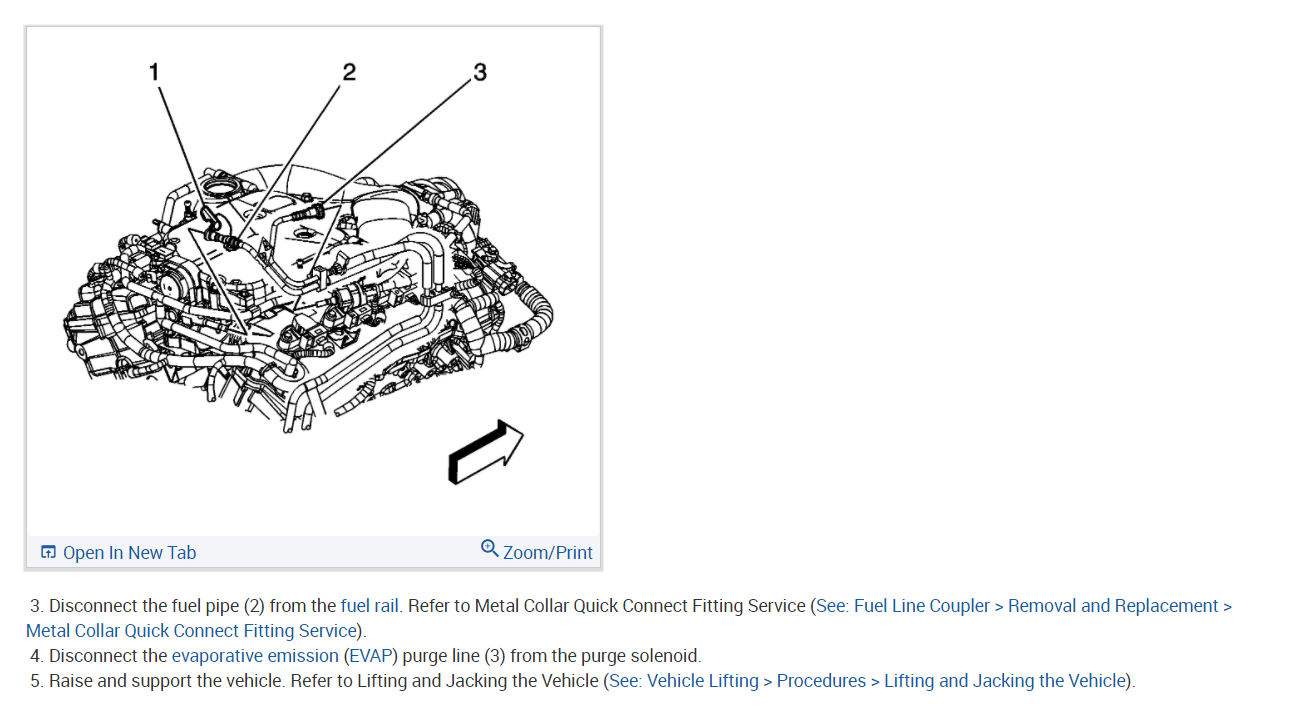 1
2
3

Open In New Tab
Zoom/Print

3. Disconnect the fuel pipe (2) from the fuel rail. Refer to Metal Collar Quick Connect Fitting Service (See: Fuel Line Coupler > Removal and Replacement > Metal Collar Quick Connect Fitting Service).
4. Disconnect the evaporative emission (EVAP) purge line (3) from the purge solenoid.
5. Raise and support the vehicle. Refer to Lifting and Jacking the Vehicle (See: Vehicle Lifting > Procedures > Lifting and Jacking the Vehicle).