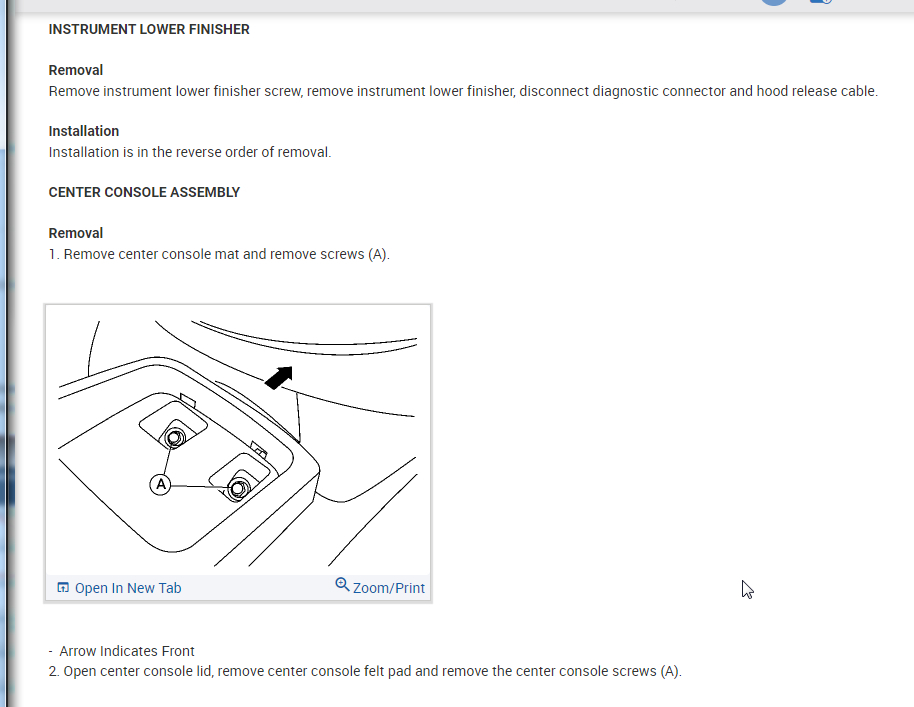 INSTRUMENT LOWER FINISHER

Removal
Remove instrument lower finisher screw, remove instrument lower finisher, disconnect diagnostic connector and hood release cable.

Installation
Installation is in the reverse order of removal.

CENTER CONSOLE ASSEMBLY

Removal
1. Remove center console mat and remove screws (A).

A

Open In New Tab
Zoom/Print

- Arrow Indicates Front
2. Open center console lid, remove center console felt pad and remove the center console screws (A).