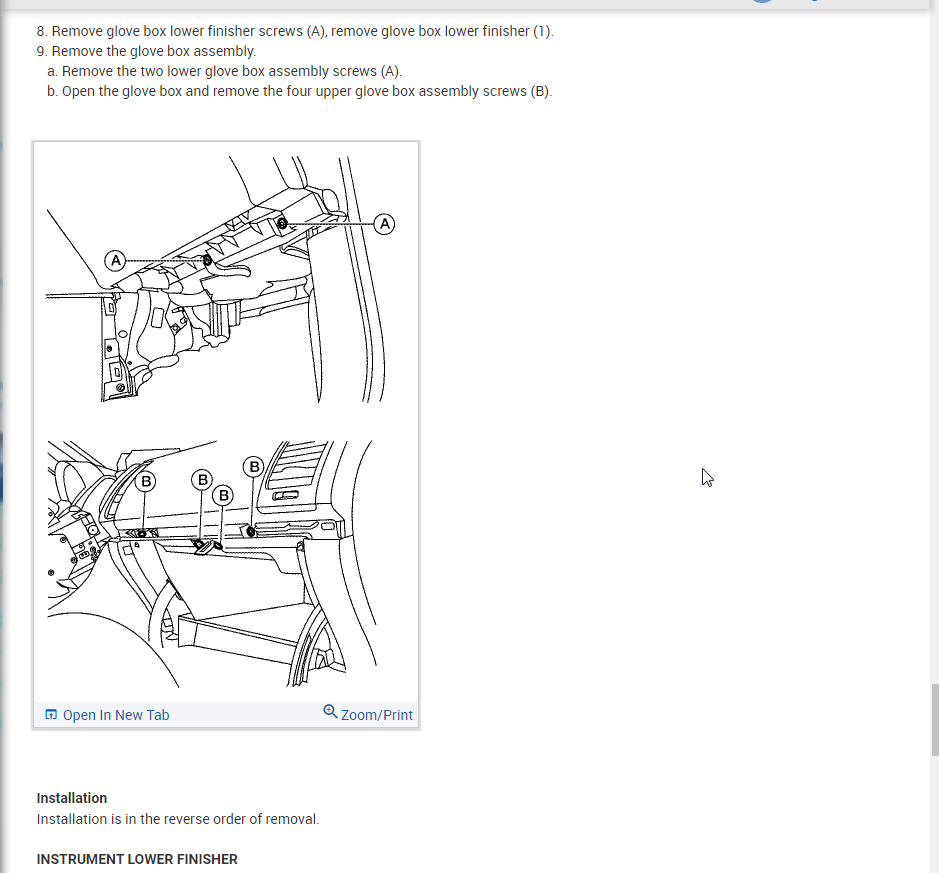 8. Remove glove box lower finisher screws (A), remove glove box lower finisher (1).
9. Remove the glove box assembly.
a. Remove the two lower glove box assembly screws (A).
b. Open the glove box and remove the four upper glove box assembly screws (B).

A
A

B
B
B
B

Open In New Tab
Zoom/Print

Installation
Installation is in the reverse order of removal.

INSTRUMENT LOWER FINISHER