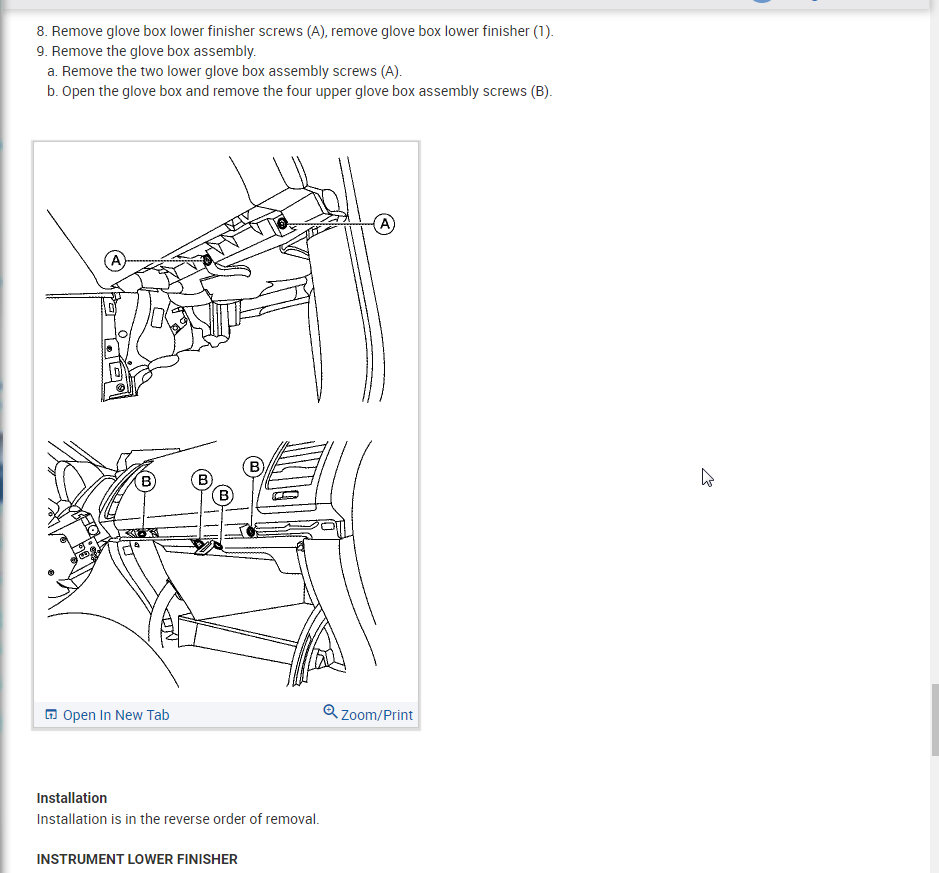 8. Remove glove box lower finisher screws (A), remove glove box lower finisher (1).
9. Remove the glove box assembly.
a. Remove the two lower glove box assembly screws (A).
b. Open the glove box and remove the four upper glove box assembly screws (B).

A
A

B
B
B
B

Open In New Tab
Zoom/Print

Installation
Installation is in the reverse order of removal.

INSTRUMENT LOWER FINISHER