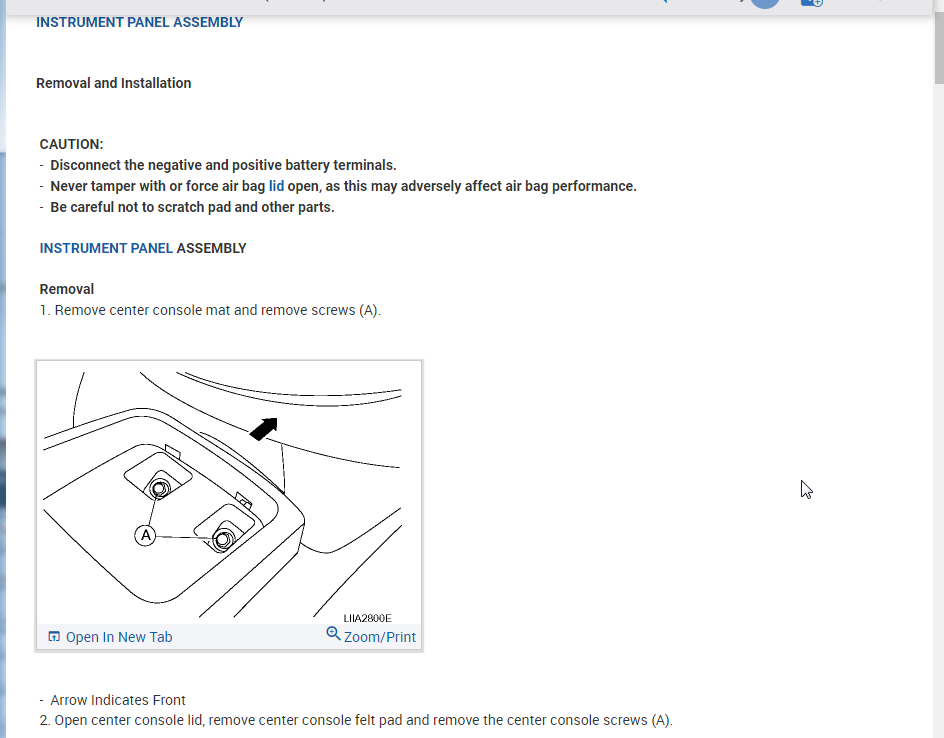 INSTRUMENT PANEL ASSEMBLY

Removal and Installation

CAUTION:
- Disconnect the negative and positive battery terminals.
- Never tamper with or force air bag lid open, as this may adversely affect air bag performance.
- Be careful not to scratch pad and other parts.

INSTRUMENT PANEL ASSEMBLY

Removal
1. Remove center console mat and remove screws (A).

A

LIIA2800E

Open In New Tab

Zoom/Print

- Arrow Indicates Front
2. Open center console lid, remove center console felt pad and remove the center console screws (A).