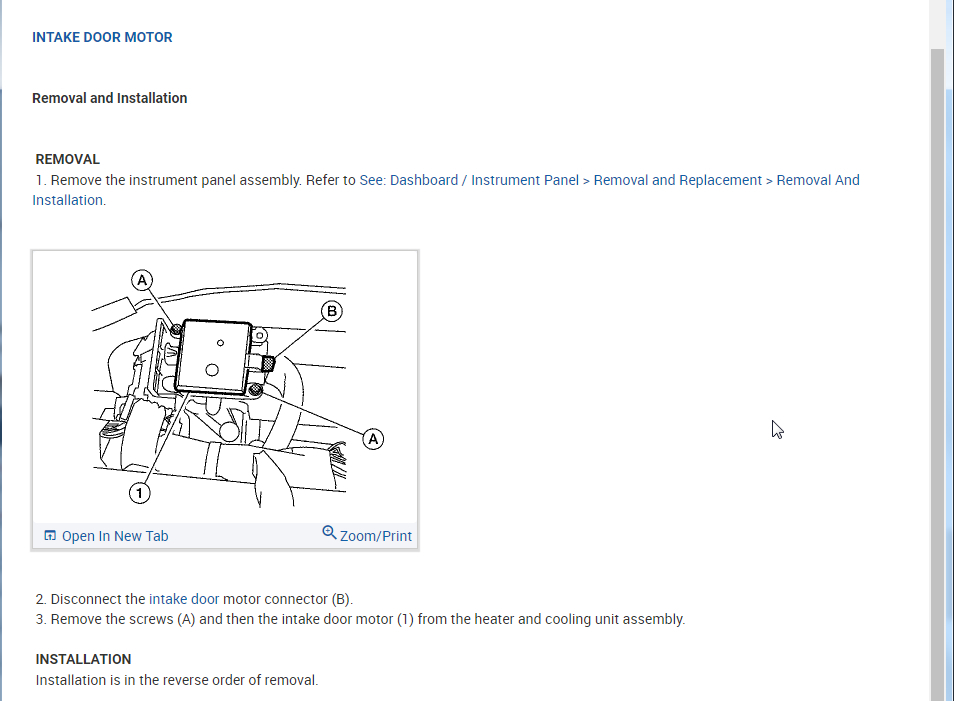 INTAKE DOOR MOTOR

Removal and Installation

REMOVAL
1. Remove the instrument panel assembly. Refer to See: Dashboard / Instrument Panel > Removal and Replacement > Removal And Installation.

A
B
A
1

Open In New Tab
Zoom/Print

2. Disconnect the intake door motor connector (B).
3. Remove the screws (A) and then the intake door motor (1) from the heater and cooling unit assembly.

INSTALLATION
Installation is in the reverse order of removal.