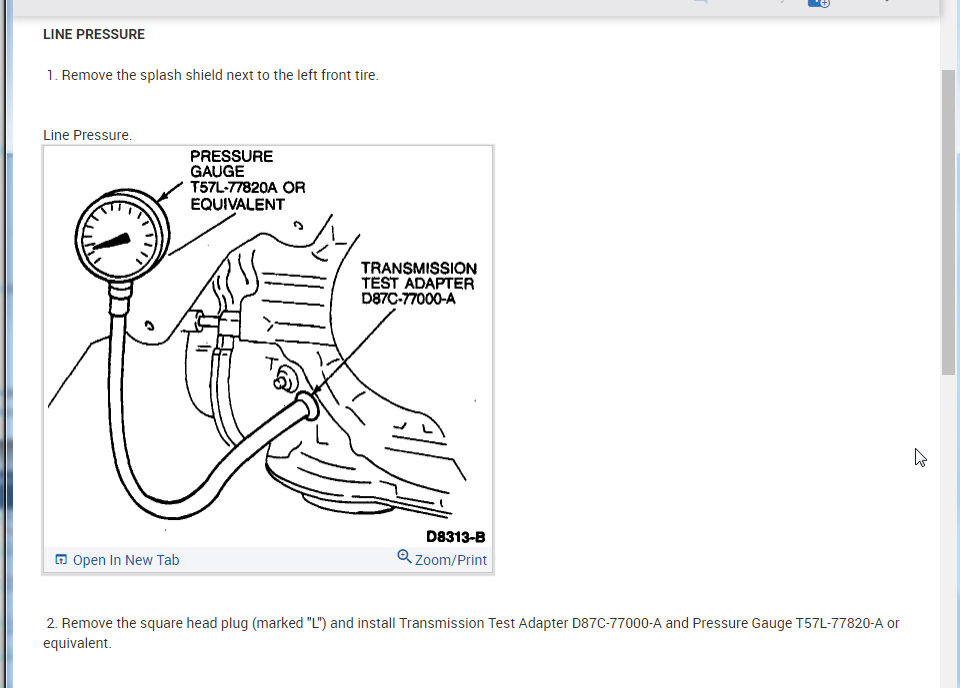 LINE PRESSURE

1. Remove the splash shield next to the left front tire.

Line Pressure.

PRESSURE GAUGE T57L-77820A OR EQUIVALENT

TRANSMISSION TEST ADAPTER D87C-77000-A

D8313-B

Open In New Tab

Zoom/Print

2. Remove the square head plug (marked "L") and install Transmission Test Adapter D87C-77000-A and Pressure Gauge T57L-77820-A or equivalent.