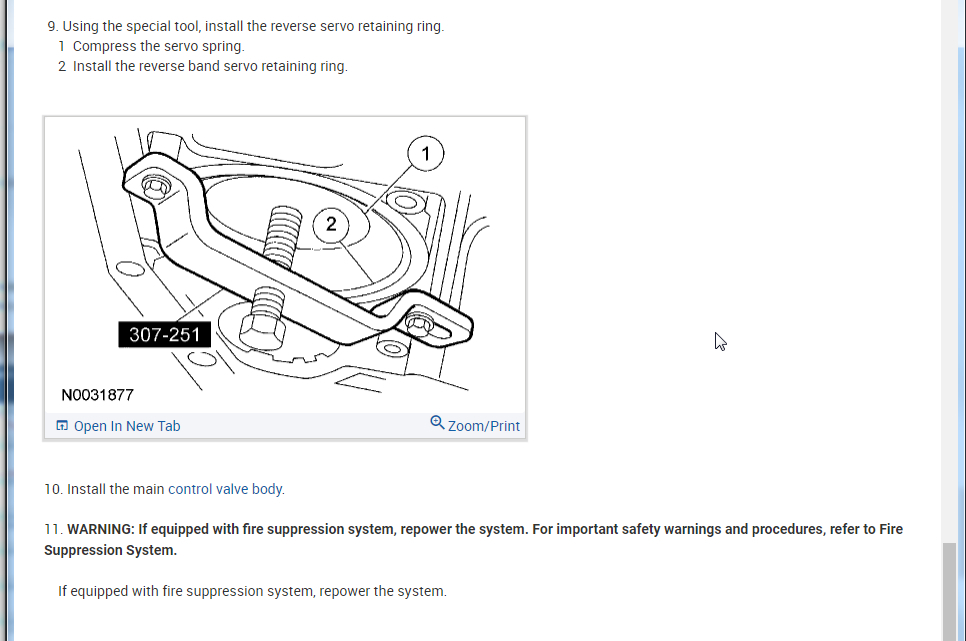 9. Using the special tool, install the reverse servo retaining ring.
1 Compress the servo spring.
2 Install the reverse band servo retaining ring.

1
2
307-251
N0031877

Open In New Tab
Zoom/Print

10. Install the main control valve body.

11. WARNING: If equipped with fire suppression system, repower the system. For important safety warnings and procedures, refer to Fire Suppression System.

If equipped with fire suppression system, repower the system.