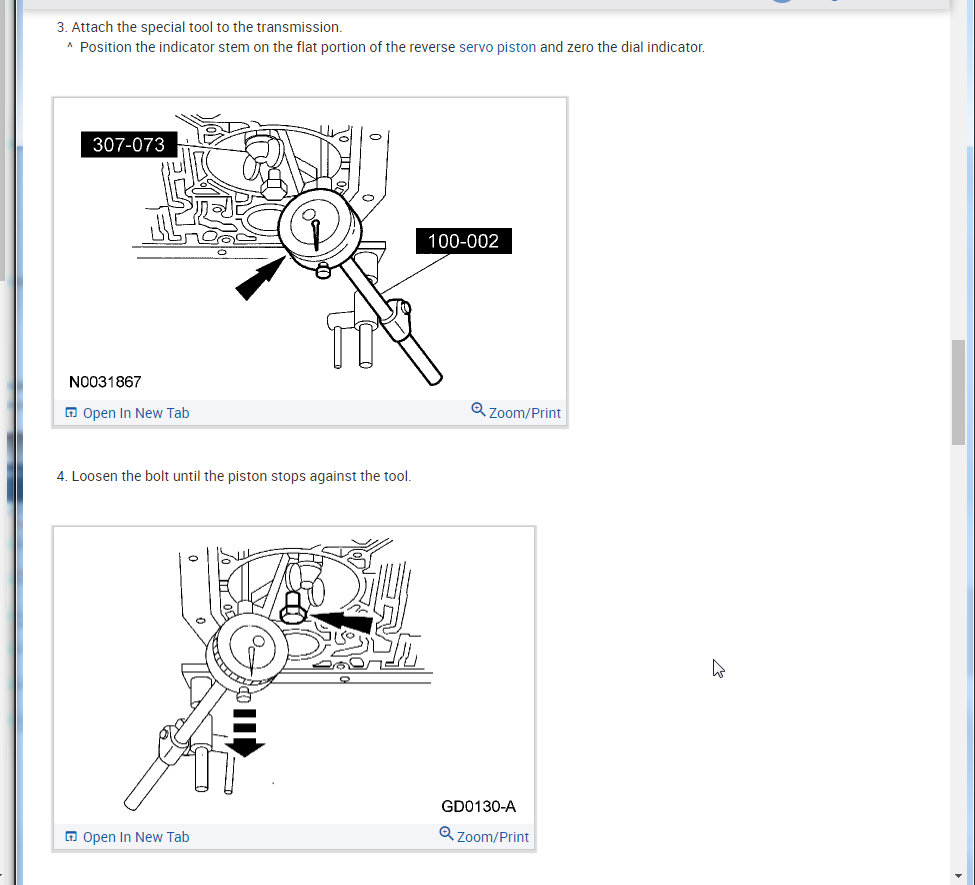 3. Attach the special tool to the transmission.

^ Position the indicator stem on the flat portion of the reverse servo piston and zero the dial indicator.

307-073

100-002

N0031867

Open In New Tab

Zoom/Print

4. Loosen the bolt until the piston stops against the tool.

GD0130-A

Open In New Tab

Zoom/Print