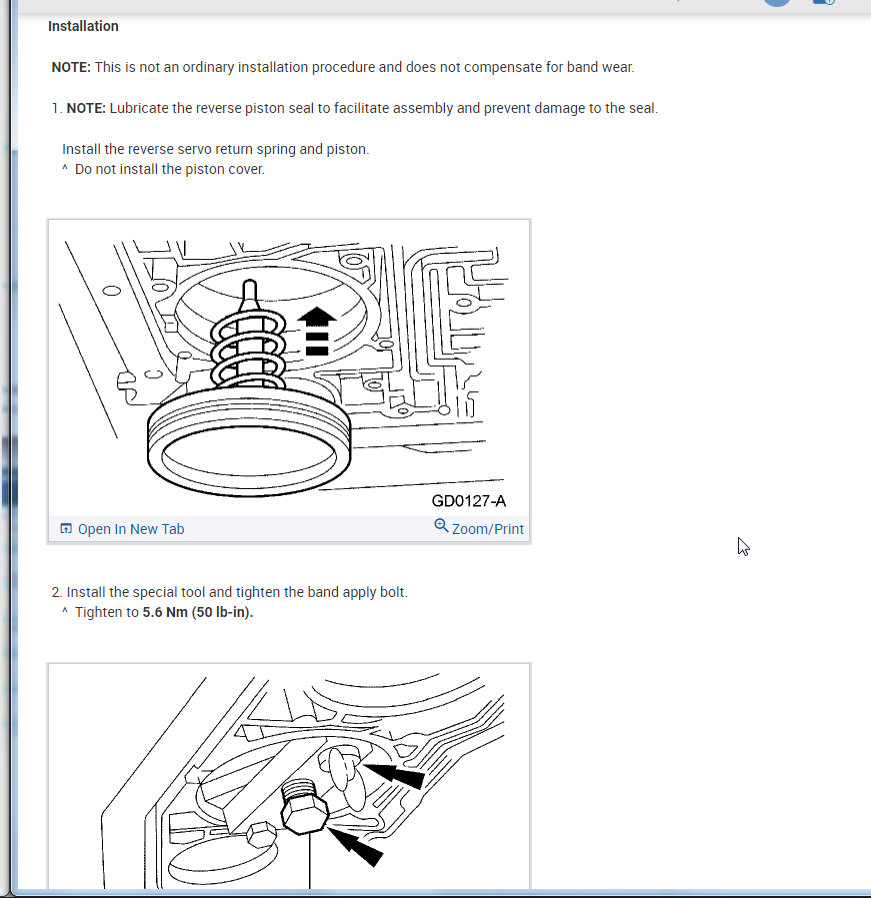 Installation

NOTE: This is not an ordinary installation procedure and does not compensate for band wear.

1. NOTE: Lubricate the reverse piston seal to facilitate assembly and prevent damage to the seal.

Install the reverse servo return spring and piston.
^ Do not install the piston cover.

GD0127-A

Open In New Tab

Zoom/Print

2. Install the special tool and tighten the band apply bolt.
^ Tighten to 5.6 Nm (50 lb-in).