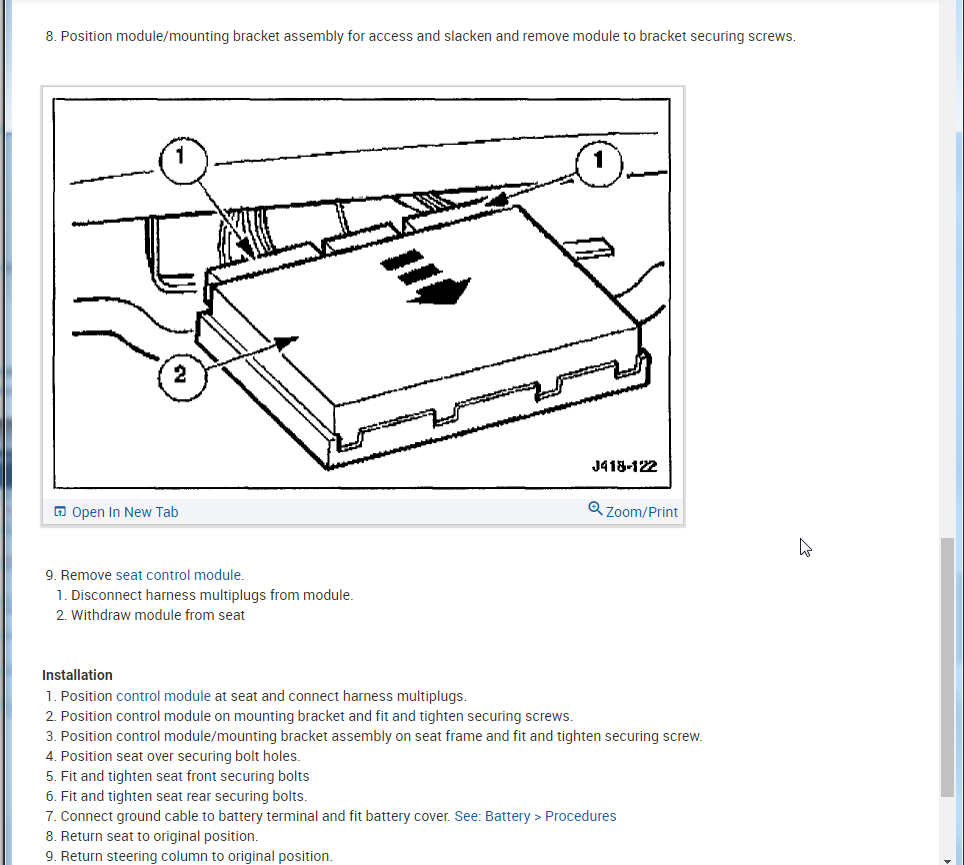 8. Position module/mounting bracket assembly for access and slacken and remove module to bracket securing screws.

1
1
2
J418-122

Open In New Tab
Zoom/Print

9. Remove seat control module.
1. Disconnect harness multiplugs from module.
2. Withdraw module from seat

Installation
1. Position control module at seat and connect harness multiplugs.
2. Position control module on mounting bracket and fit and tighten securing screws.
3. Position control module/mounting bracket assembly on seat frame and fit and tighten securing screw.
4. Position seat over securing bolt holes.
5. Fit and tighten seat front securing bolts
6. Fit and tighten seat rear securing bolts.
7. Connect ground cable to battery terminal and fit battery cover. See: Battery > Procedures
8. Return seat to original position.
9. Return steering column to original position.