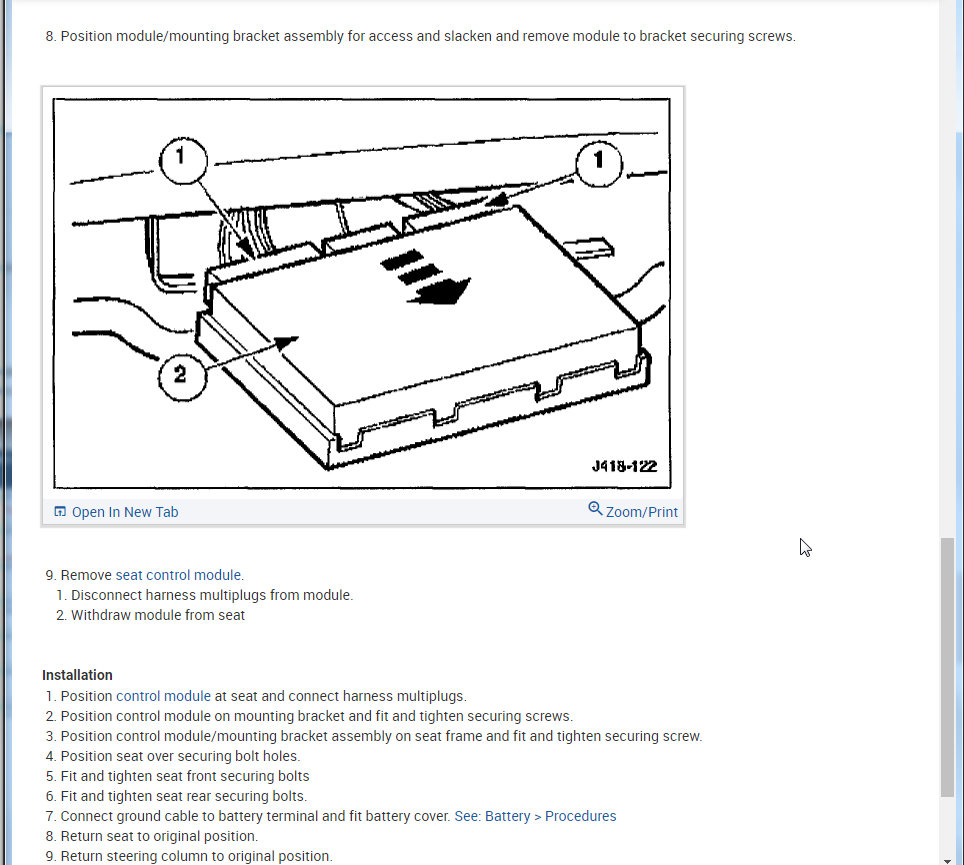 8. Position module/mounting bracket assembly for access and slacken and remove module to bracket securing screws.

1

1

2

J418-122

Open In New Tab

Zoom/Print

9. Remove seat control module.
1. Disconnect harness multiplugs from module.
2. Withdraw module from seat

Installation
1. Position control module at seat and connect harness multiplugs.
2. Position control module on mounting bracket and fit and tighten securing screws.
3. Position control module/mounting bracket assembly on seat frame and fit and tighten securing screw.
4. Position seat over securing bolt holes.
5. Fit and tighten seat front securing bolts
6. Fit and tighten seat rear securing bolts.
7. Connect ground cable to battery terminal and fit battery cover. See: Battery > Procedures
8. Return seat to original position.
9. Return steering column to original position.