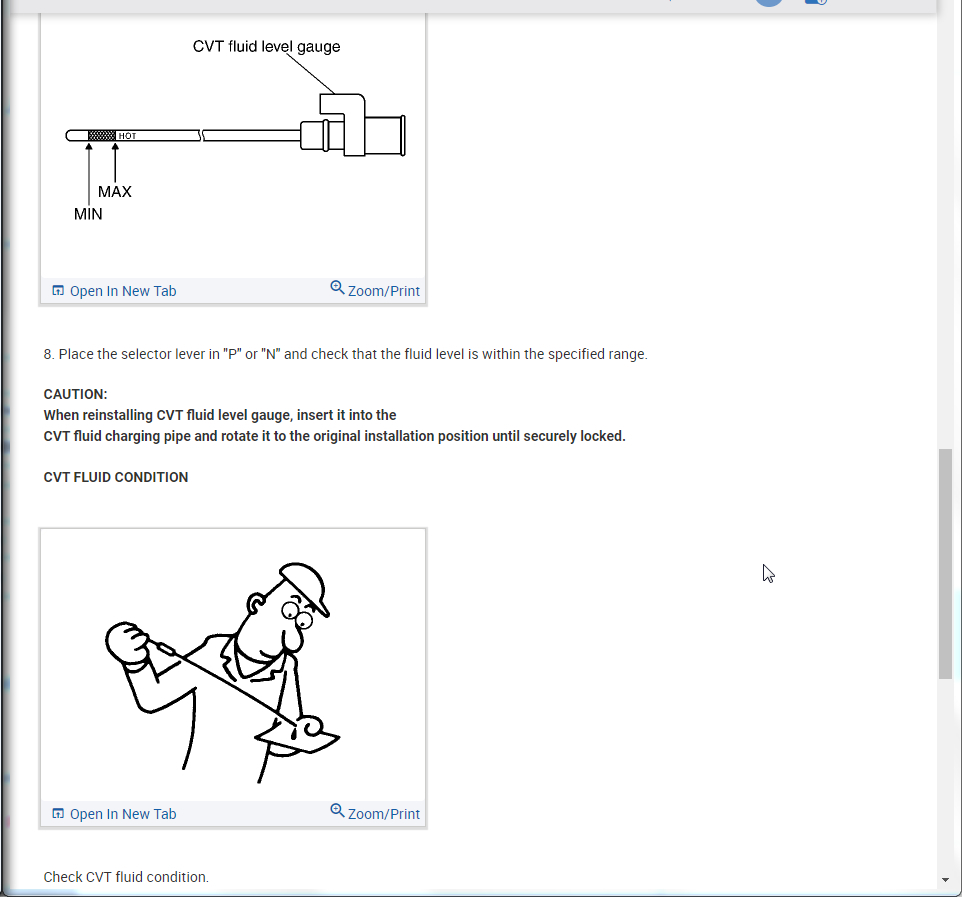 CVT fluid level gauge

HOT

MAX

MIN

Open In New Tab

Zoom/Print

8. Place the selector lever in "P" or "N" and check that the fluid level is within the specified range.

CAUTION:
When reinstalling CVT fluid level gauge, insert it into the CVT fluid charging pipe and rotate it to the original installation position until securely locked.

CVT FLUID CONDITION

Open In New Tab

Zoom/Print

Check CVT fluid condition.