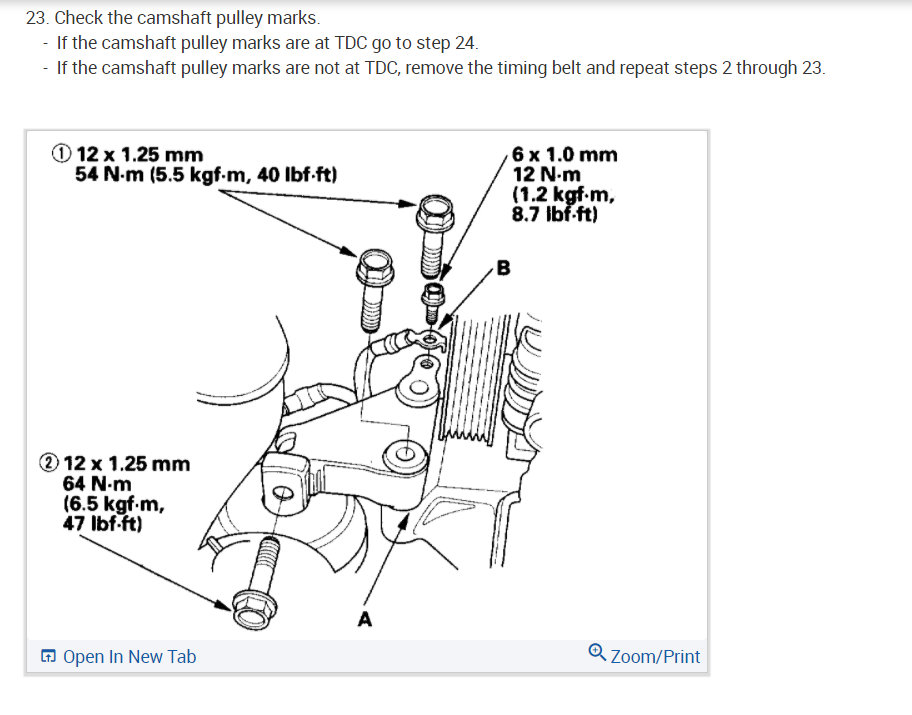 23. Check the camshaft pulley marks.
- If the camshaft pulley marks are at TDC go to step 24.
- If the camshaft pulley marks are not at TDC, remove the timing belt and repeat steps 2 through 23.

① 12 x 1.25 mm
54 N·m (5.5 kgf·m, 40 lbf·ft)

6 x 1.0 mm
12 N·m
(1.2 kgf·m,
8.7 lbf·ft)

B

② 12 x 1.25 mm
64 N·m
(6.5 kgf·m,
47 lbf·ft)

A

Open In New Tab

Zoom/Print