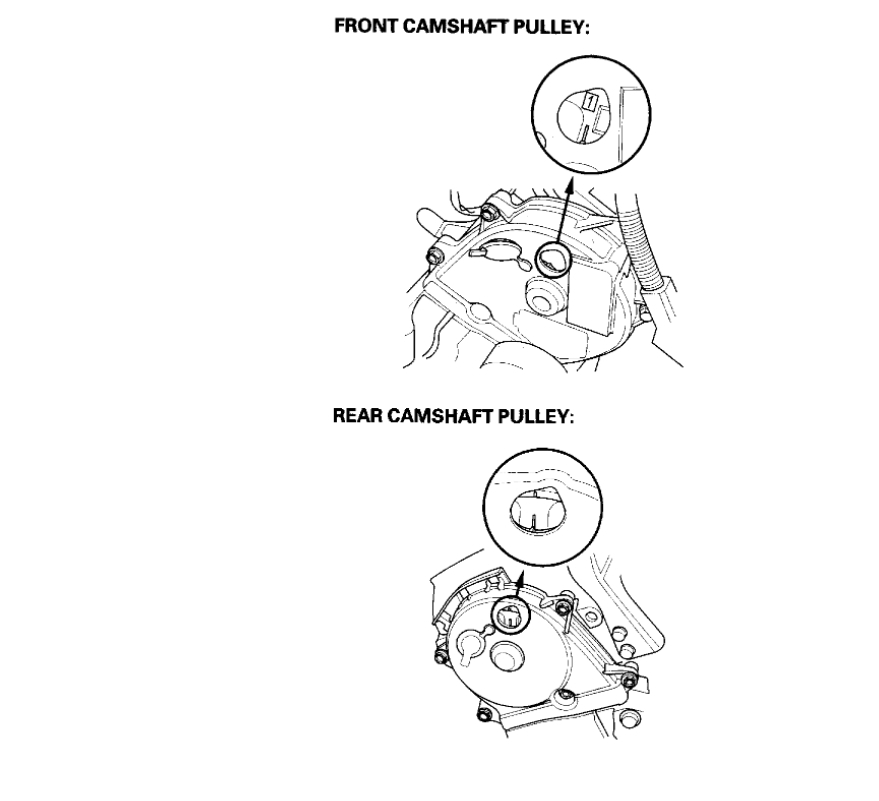 FRONT CAMSHAFT PULLEY:

1

REAR CAMSHAFT PULLEY: