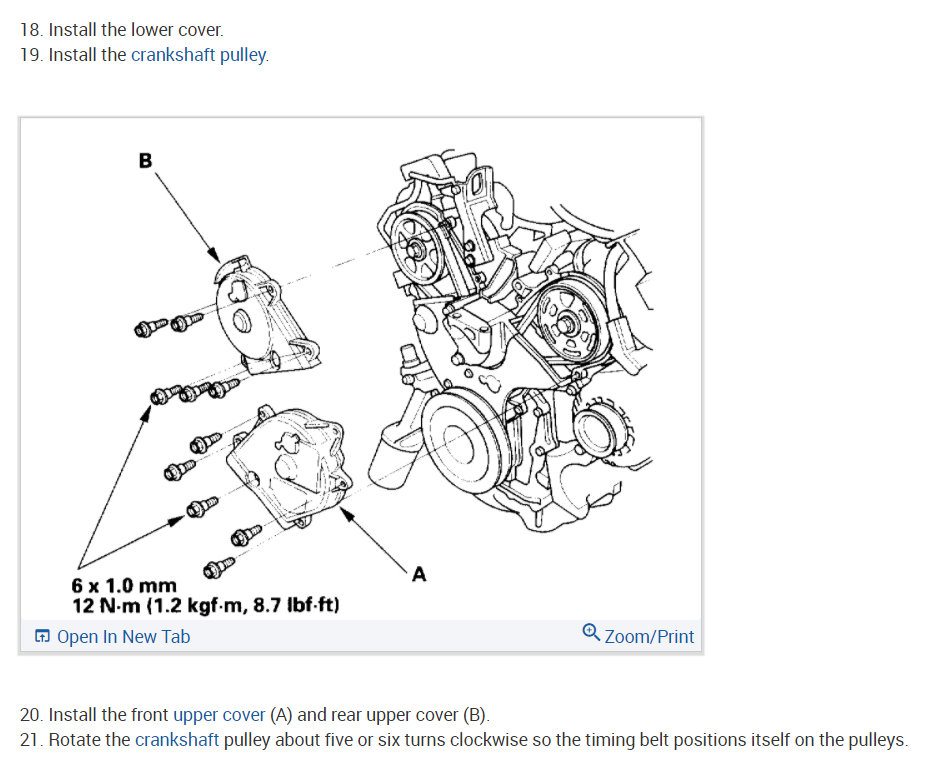 18. Install the lower cover.
19. Install the crankshaft pulley.

B

A

6 x 1.0 mm
12 N·m (1.2 kgf·m, 8.7 lbf·ft)

Open In New Tab

Zoom/Print

20. Install the front upper cover (A) and rear upper cover (B).
21. Rotate the crankshaft pulley about five or six turns clockwise so the timing belt positions itself on the pulleys.