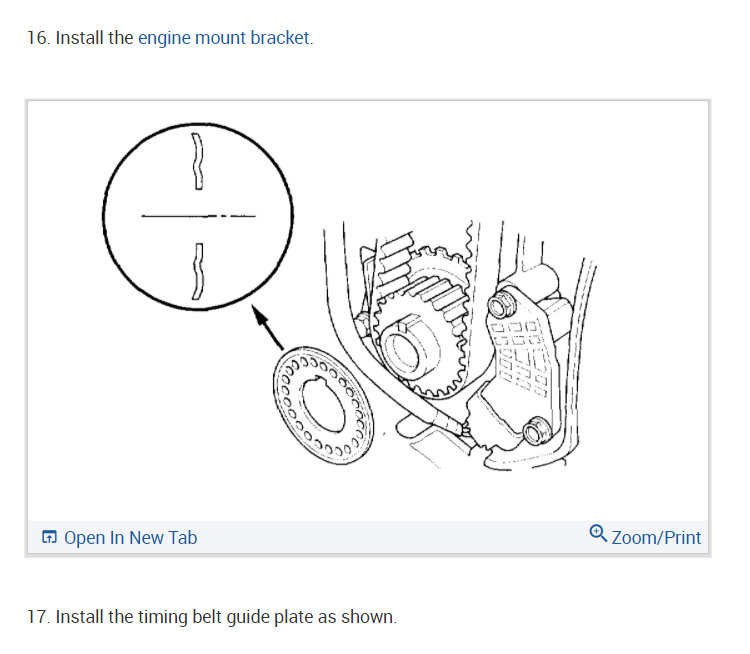 16. Install the engine mount bracket.

Open In New Tab

Zoom/Print

17. Install the timing belt guide plate as shown.