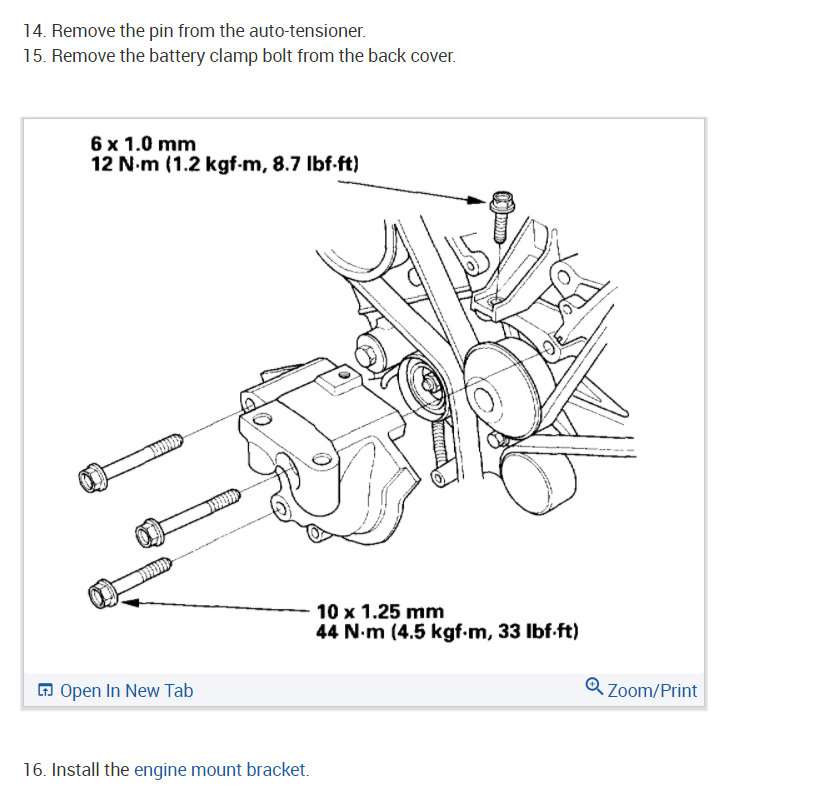 14. Remove the pin from the auto-tensioner.
15. Remove the battery clamp bolt from the back cover.

6 x 1.0 mm
12 N·m (1.2 kgf·m, 8.7 lbf·ft)

10 x 1.25 mm
44 N·m (4.5 kgf·m, 33 lbf·ft)

Open In New Tab

Zoom/Print

16. Install the engine mount bracket.