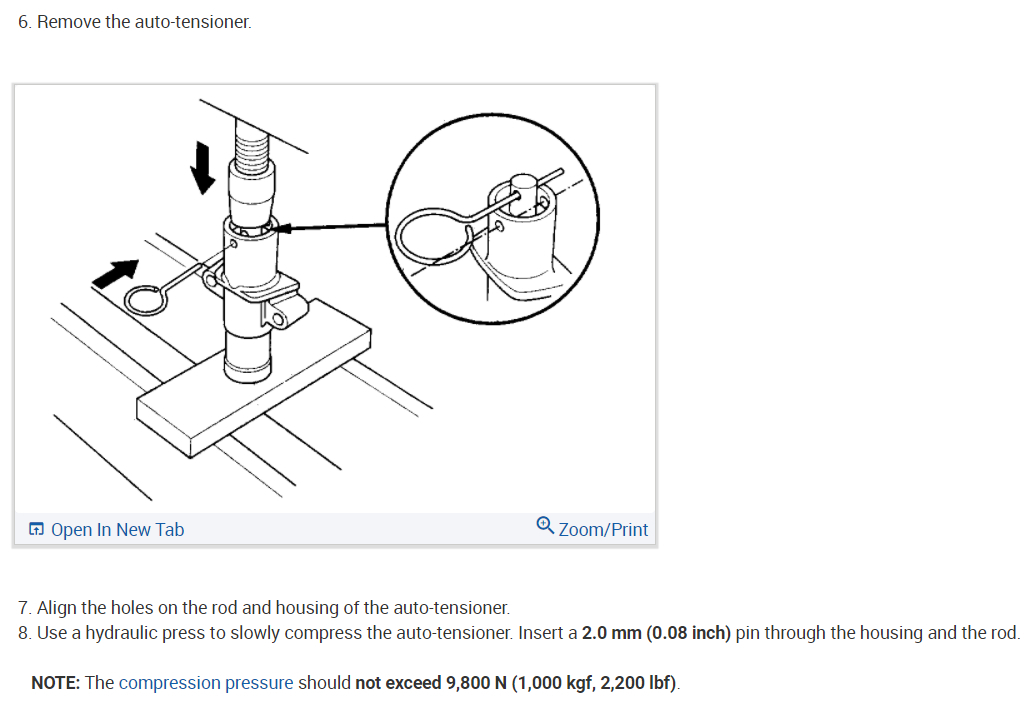 6. Remove the auto-tensioner.

Open In New Tab

Zoom/Print

7. Align the holes on the rod and housing of the auto-tensioner.
8. Use a hydraulic press to slowly compress the auto-tensioner. Insert a 2.0 mm (0.08 inch) pin through the housing and the rod.

NOTE: The compression pressure should not exceed 9,800 N (1,000 kgf, 2,200 lbf).